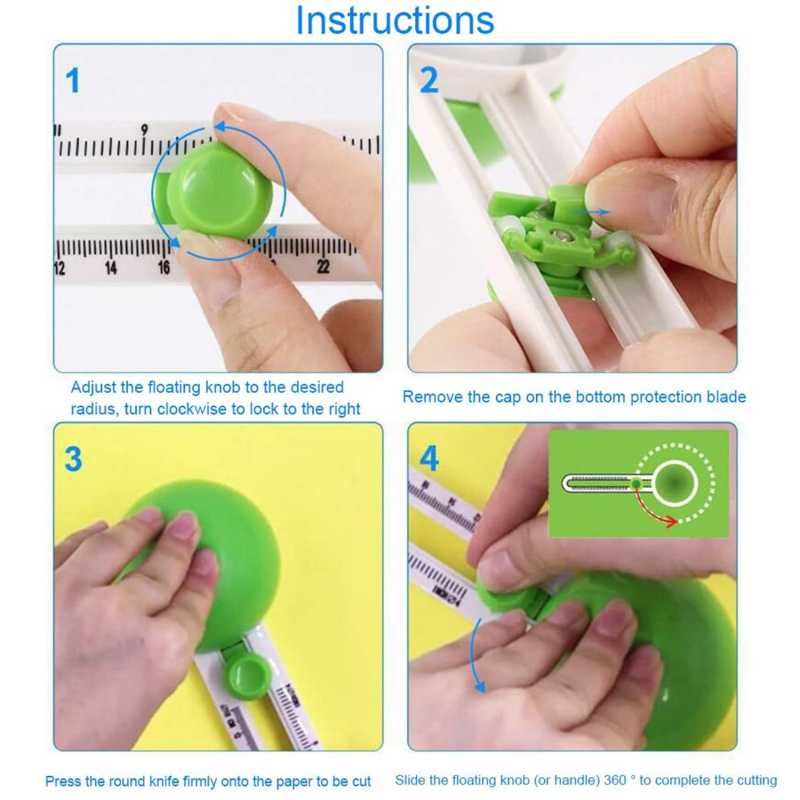 Instructions

1

9

12 14 16 22

Adjust the floating knob to the desired radius, turn clockwise to lock to the right

2

Remove the cap on the bottom protection blade

3

Press the round knife firmly onto the paper to be cut

4

Slide the floating knob (or handle) 360 ° to complete the cutting