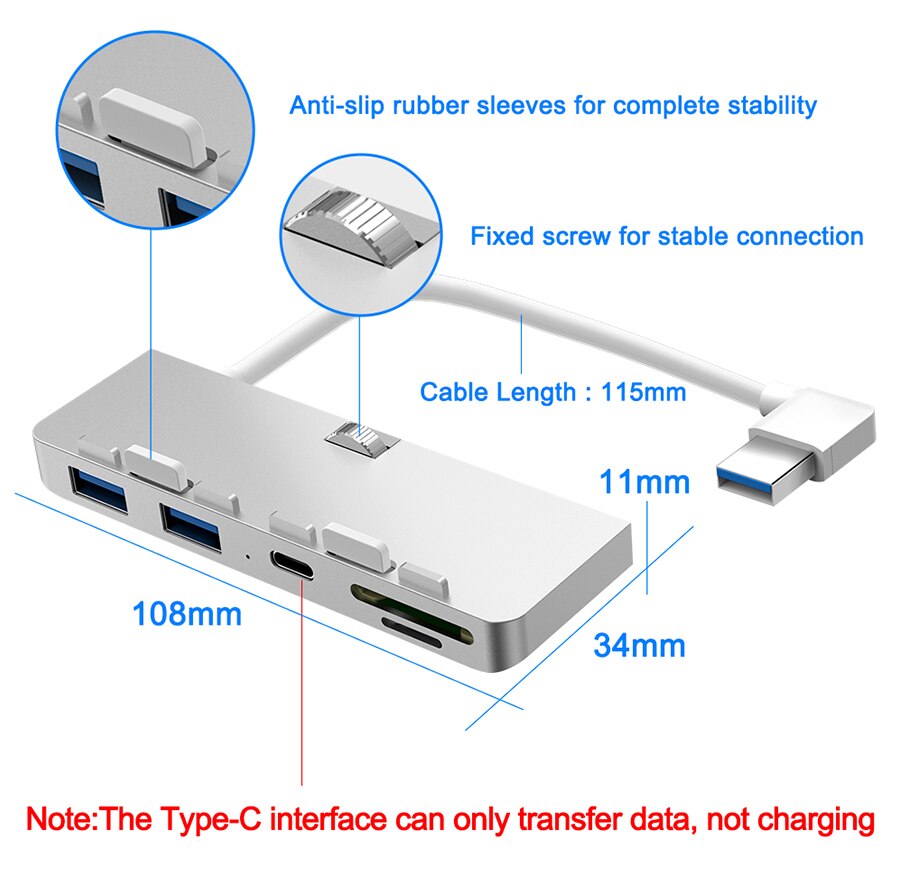 Anti-slip rubber sleeves for complete stability

Fixed screw for stable connection

Cable Length : 115mm

11mm

108mm

34mm

Note:The Type-C interface can only transfer data, not charging