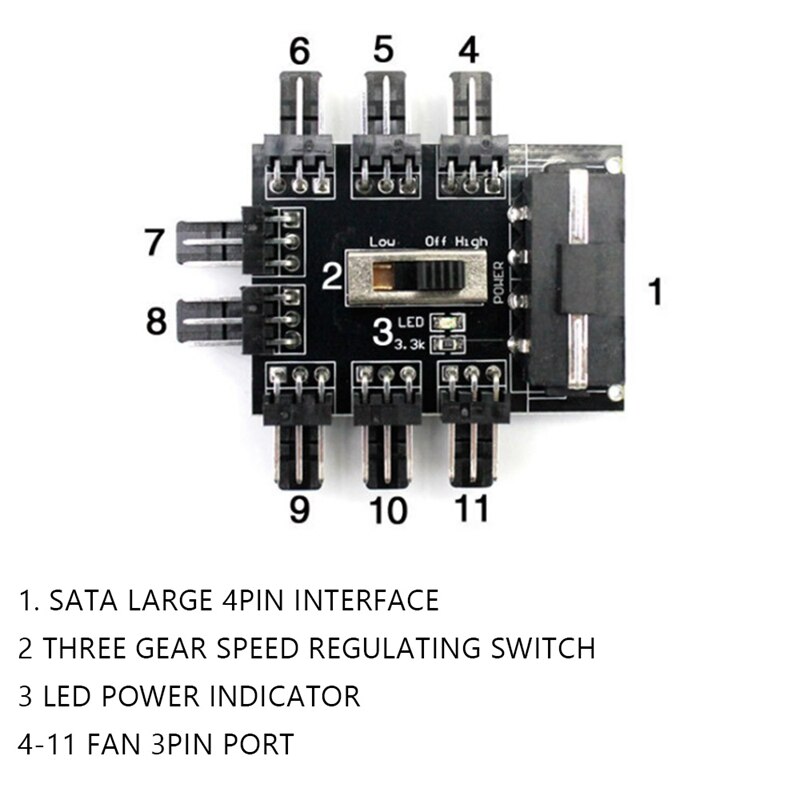 6 5 4

7

Low Off High

2

POWER

1

8

3 LED
3.3k

9 10 11

1. SATA LARGE 4PIN INTERFACE

2 THREE GEAR SPEED REGULATING SWITCH

3 LED POWER INDICATOR

4-11 FAN 3PIN PORT