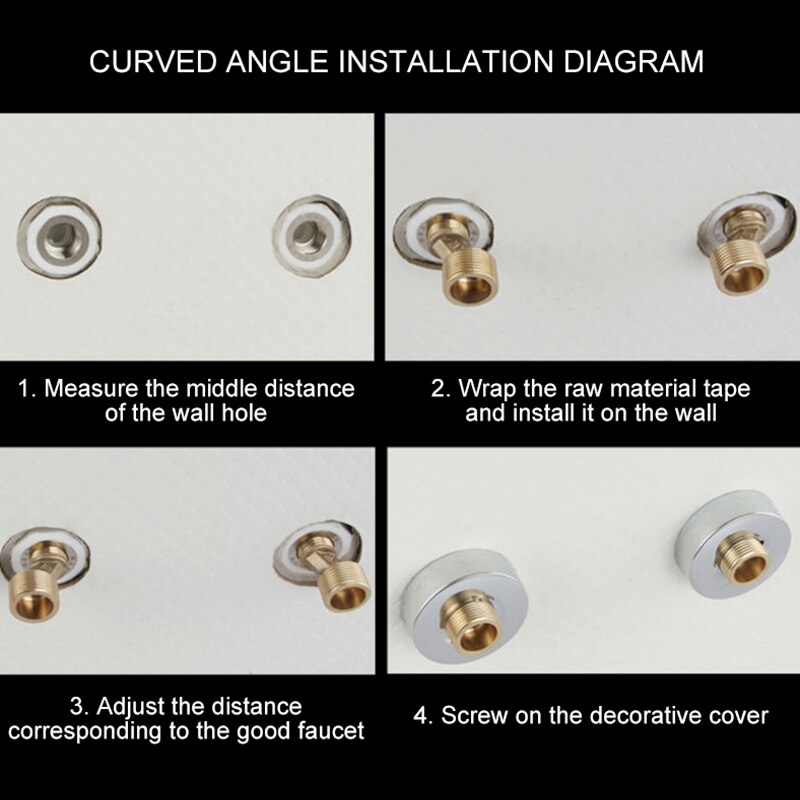 CURVED ANGLE INSTALLATION DIAGRAM

1. Measure the middle distance of the wall hole

2. Wrap the raw material tape and install it on the wall

3. Adjust the distance corresponding to the good faucet

4. Screw on the decorative cover