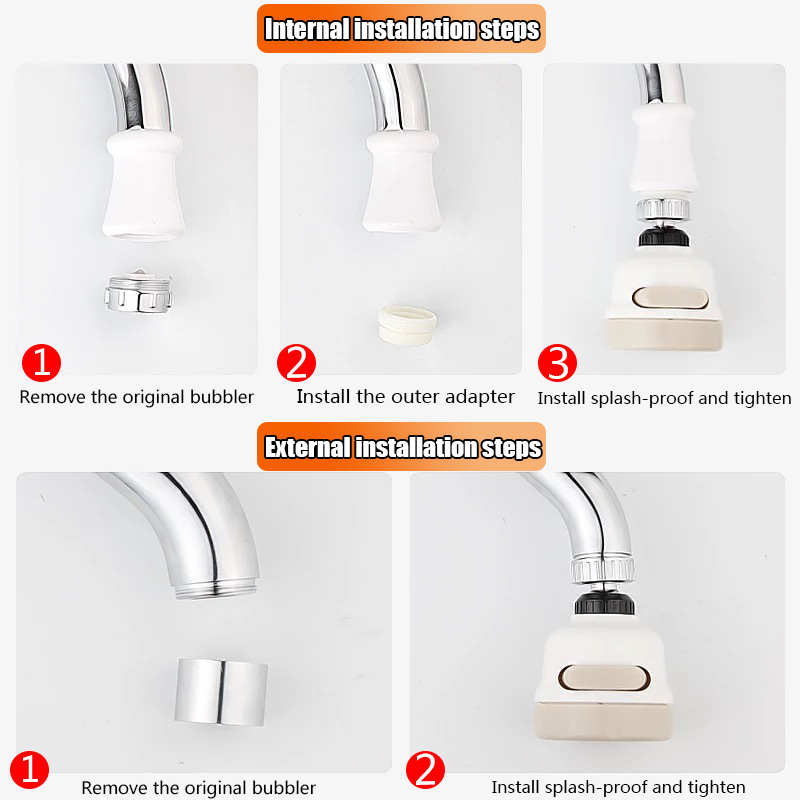 Internal installation steps

1
Remove the original bubbler

2
Install the outer adapter

3
Install splash-proof and tighten

External installation steps

1
Remove the original bubbler

2
Install splash-proof and tighten