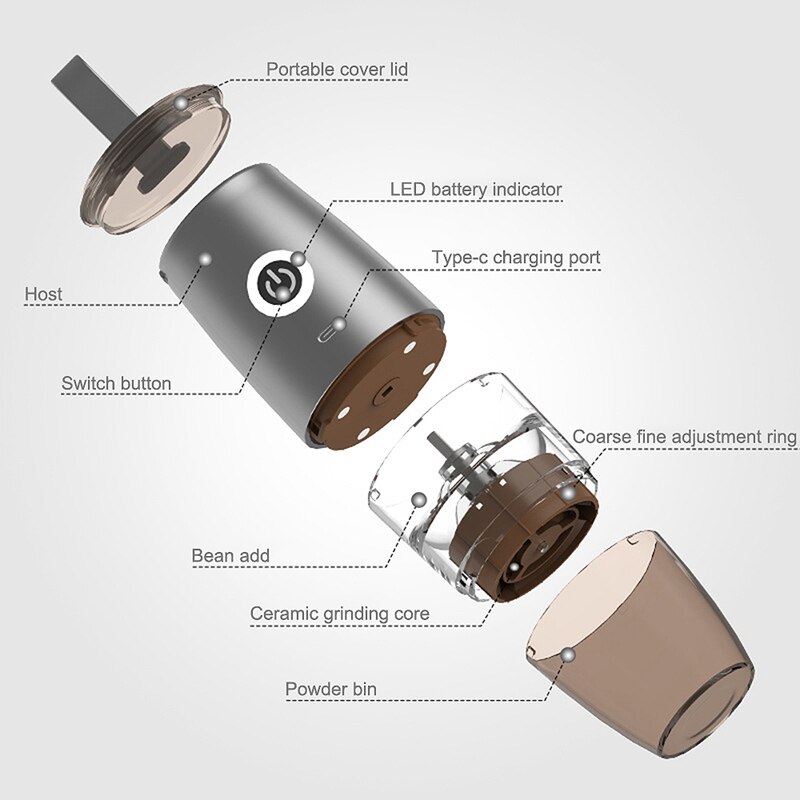 Portable cover lid

LED battery indicator

Type-c charging port

Host

Switch button

Coarse fine adjustment ring

Bean add

Ceramic grinding core

Powder bin