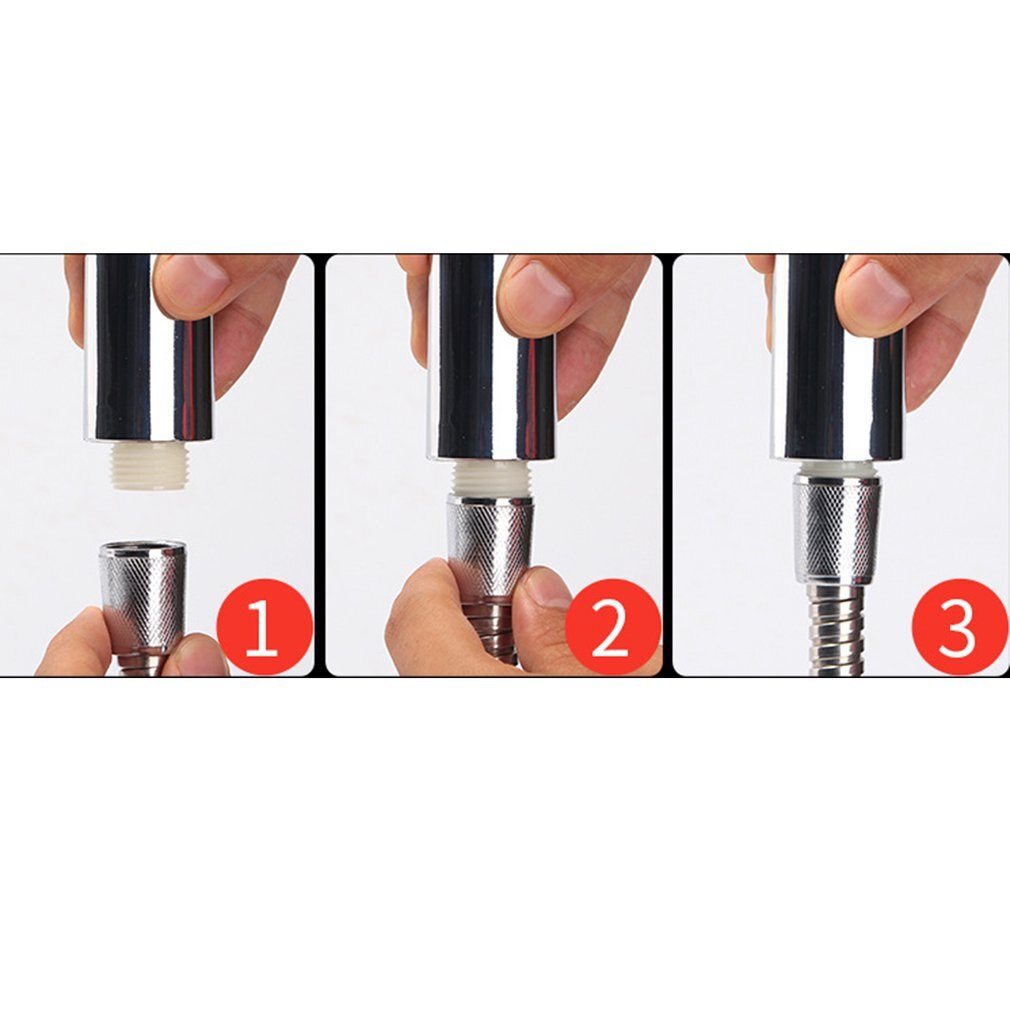 1

2

3