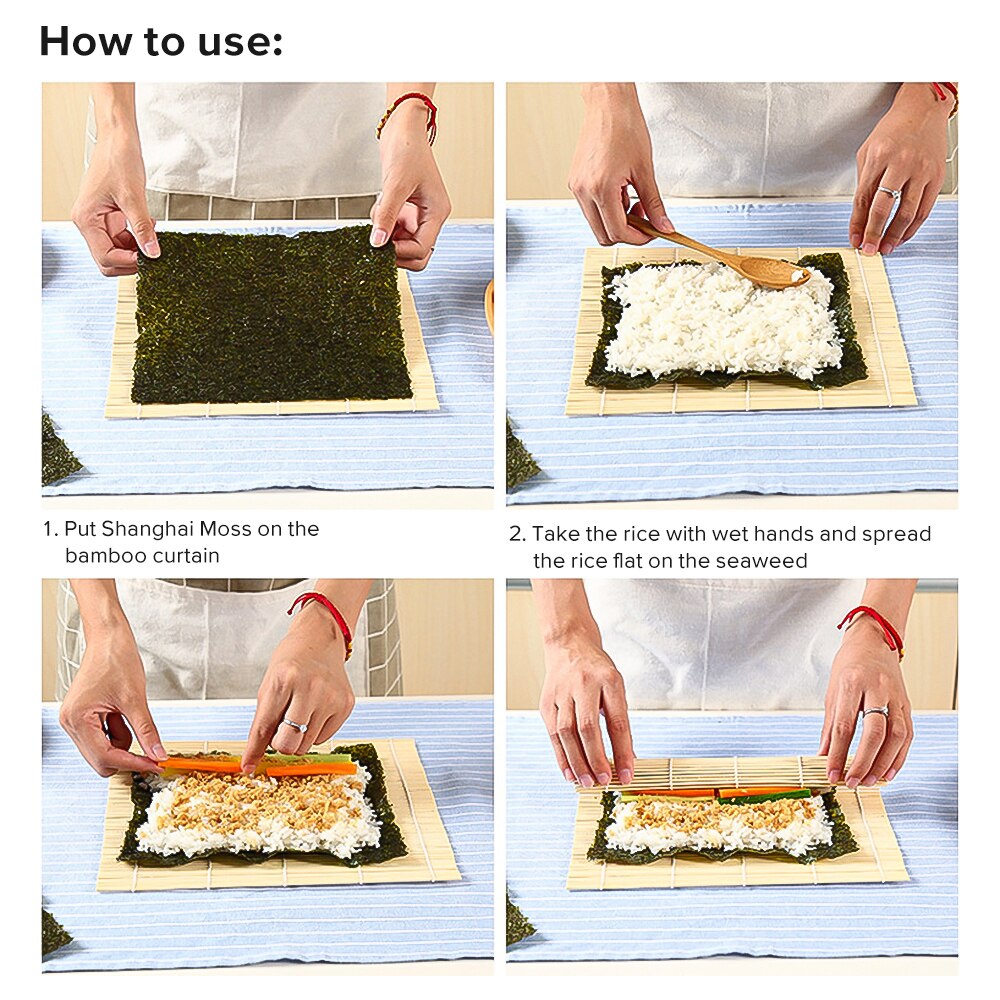 How to use:

1. Put Shanghai Moss on the bamboo curtain

2. Take the rice with wet hands and spread the rice flat on the seaweed