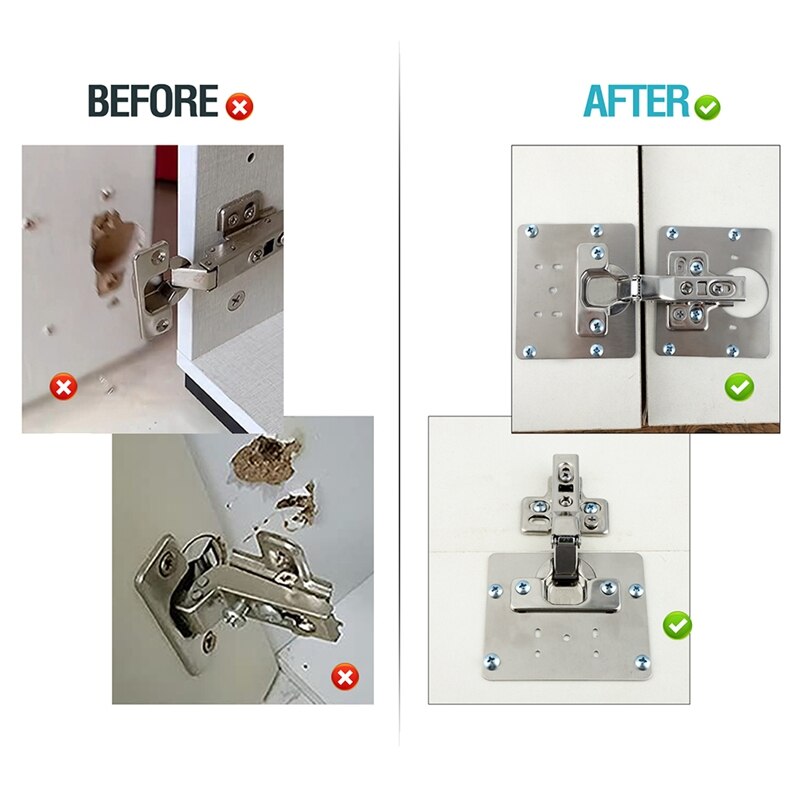 BEFORE

AFTER