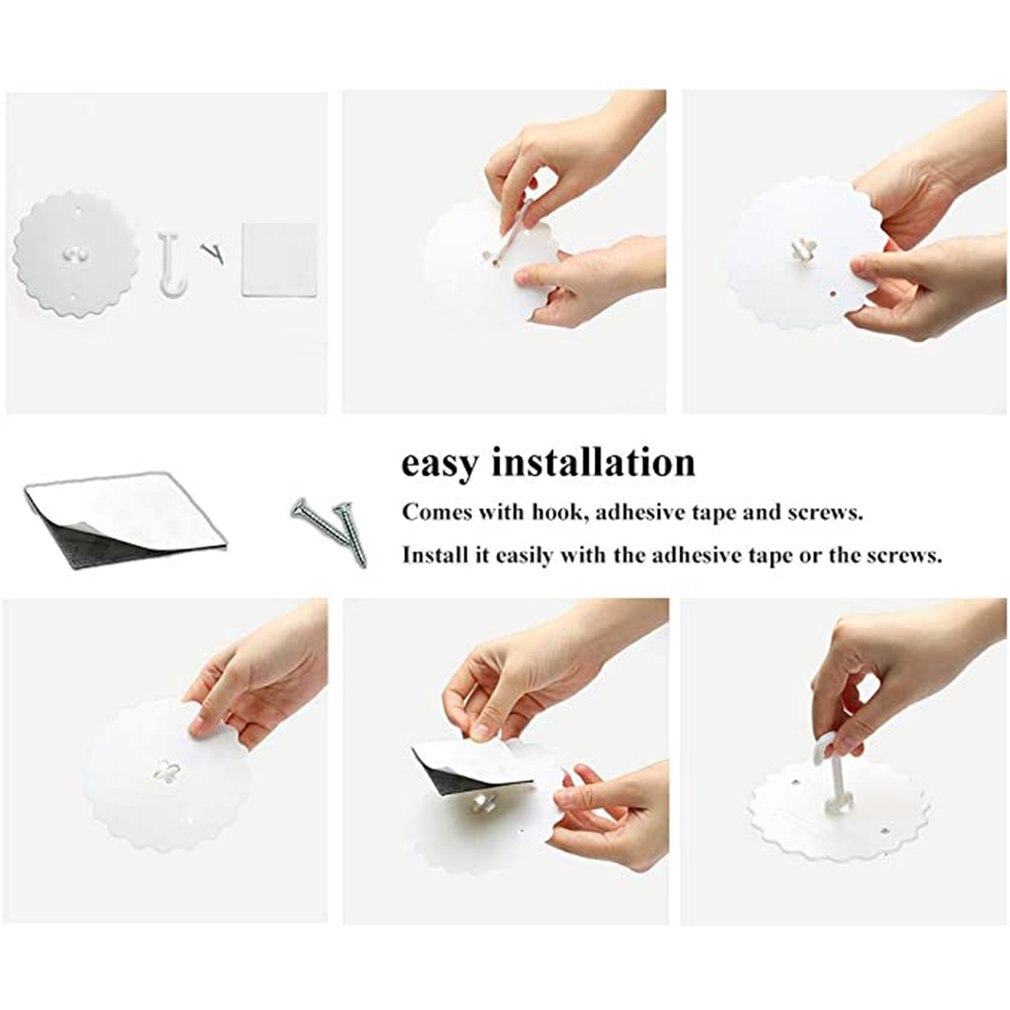 easy installation

Comes with hook, adhesive tape and screws.

Install it easily with the adhesive tape or the screws.