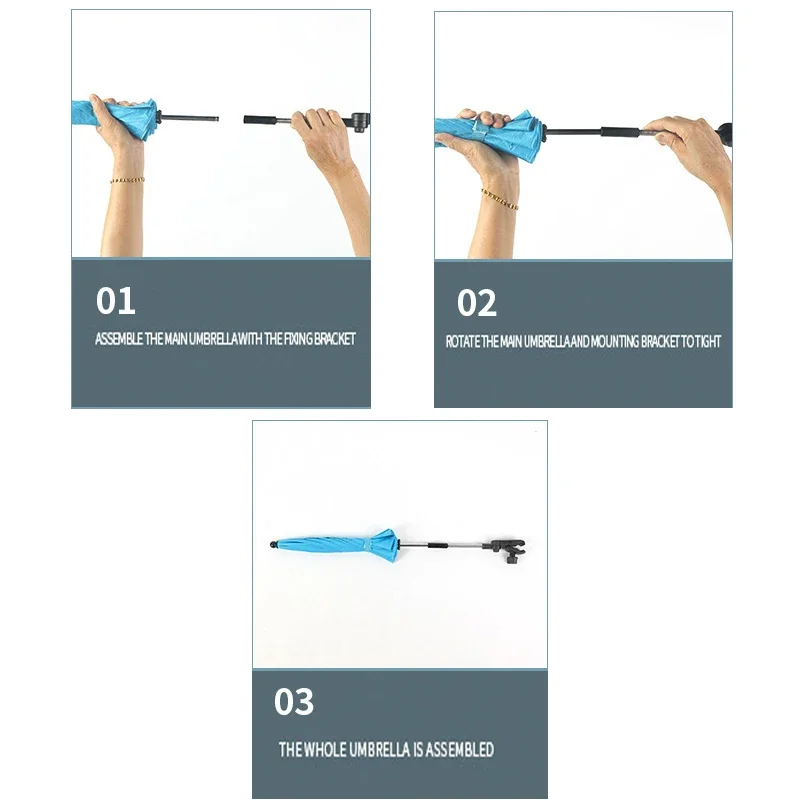 01

ASSEMBLE THE MAIN UMBRELLA WITH THE FIXING BRACKET

02

ROTATE THE MAIN UMBRELLA AND MOUNTING BRACKET TO TIGHT

03

THE WHOLE UMBRELLA IS ASSEMBLED