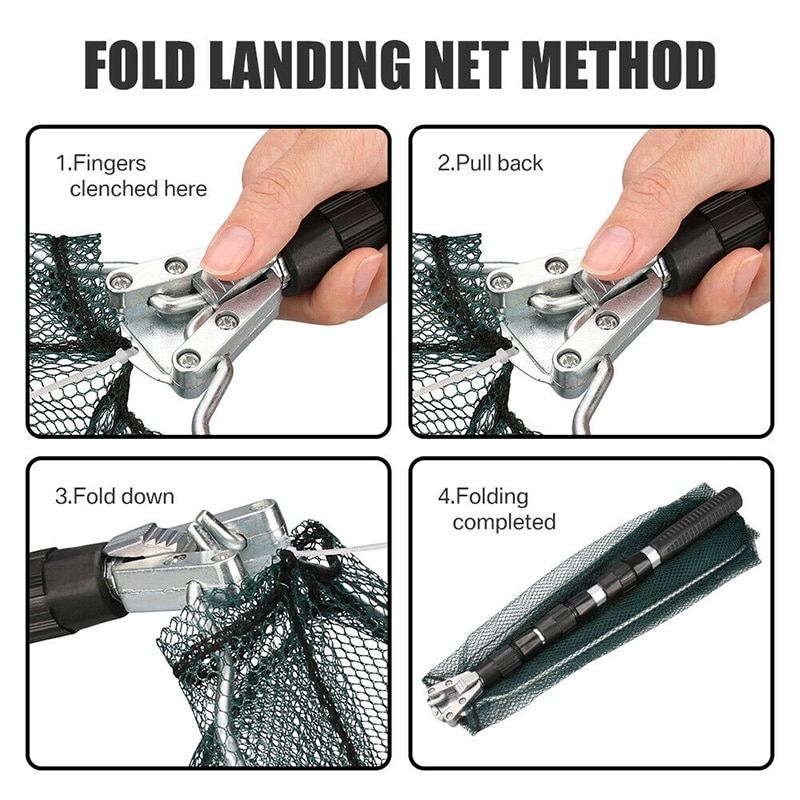 FOLD LANDING NET METHOD

1.Fingers clenched here

2.Pull back

3.Fold down

4.Folding completed