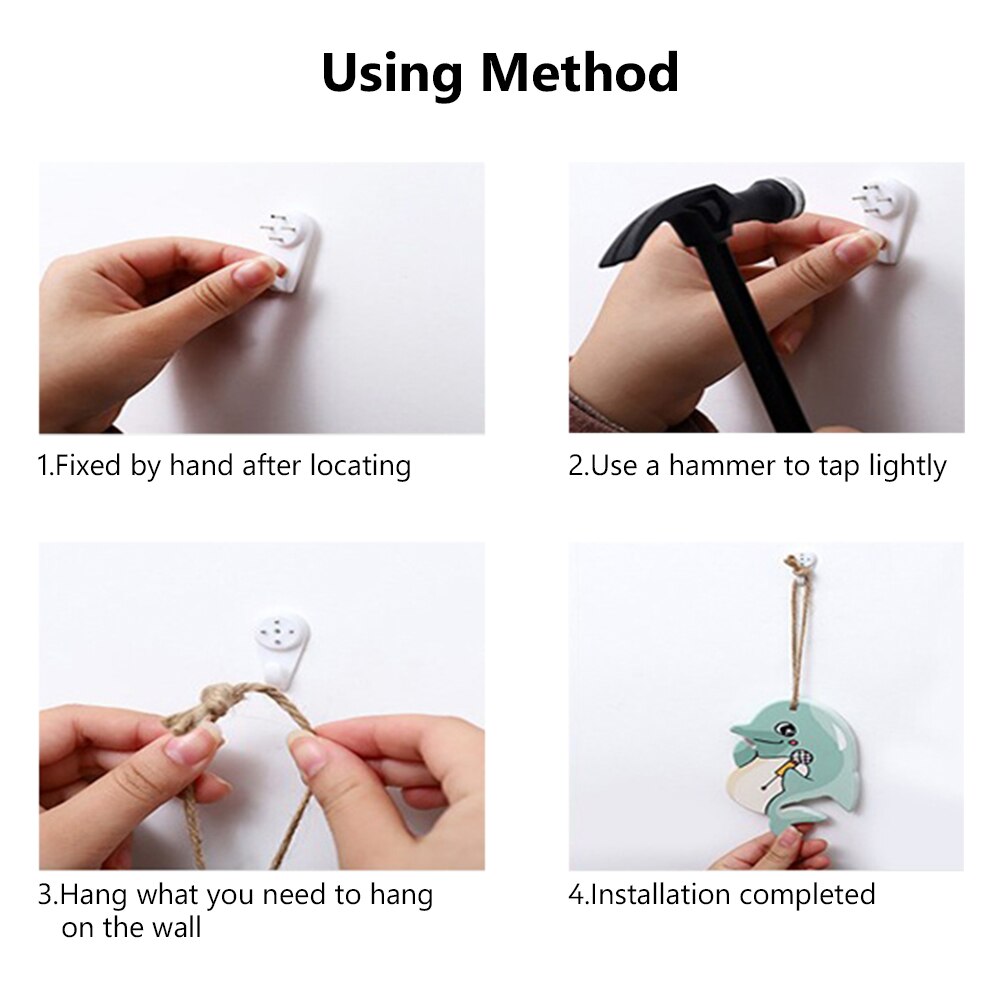 Using Method

1.Fixed by hand after locating

2.Use a hammer to tap lightly

3.Hang what you need to hang on the wall

4.Installation completed