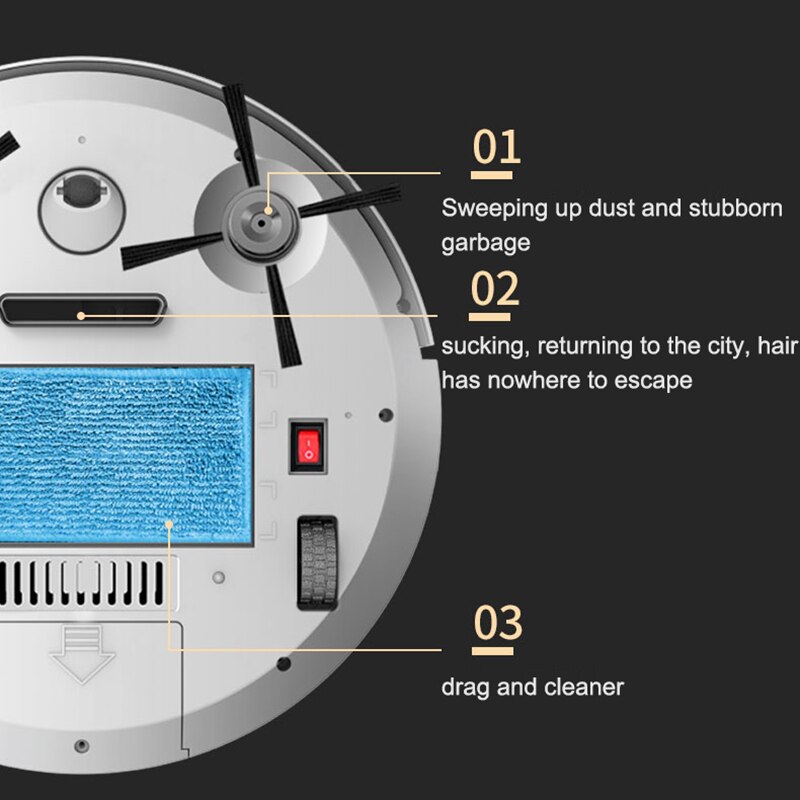 01

Sweeping up dust and stubborn garbage

02

sucking, returning to the city, hair has nowhere to escape

03

drag and cleaner