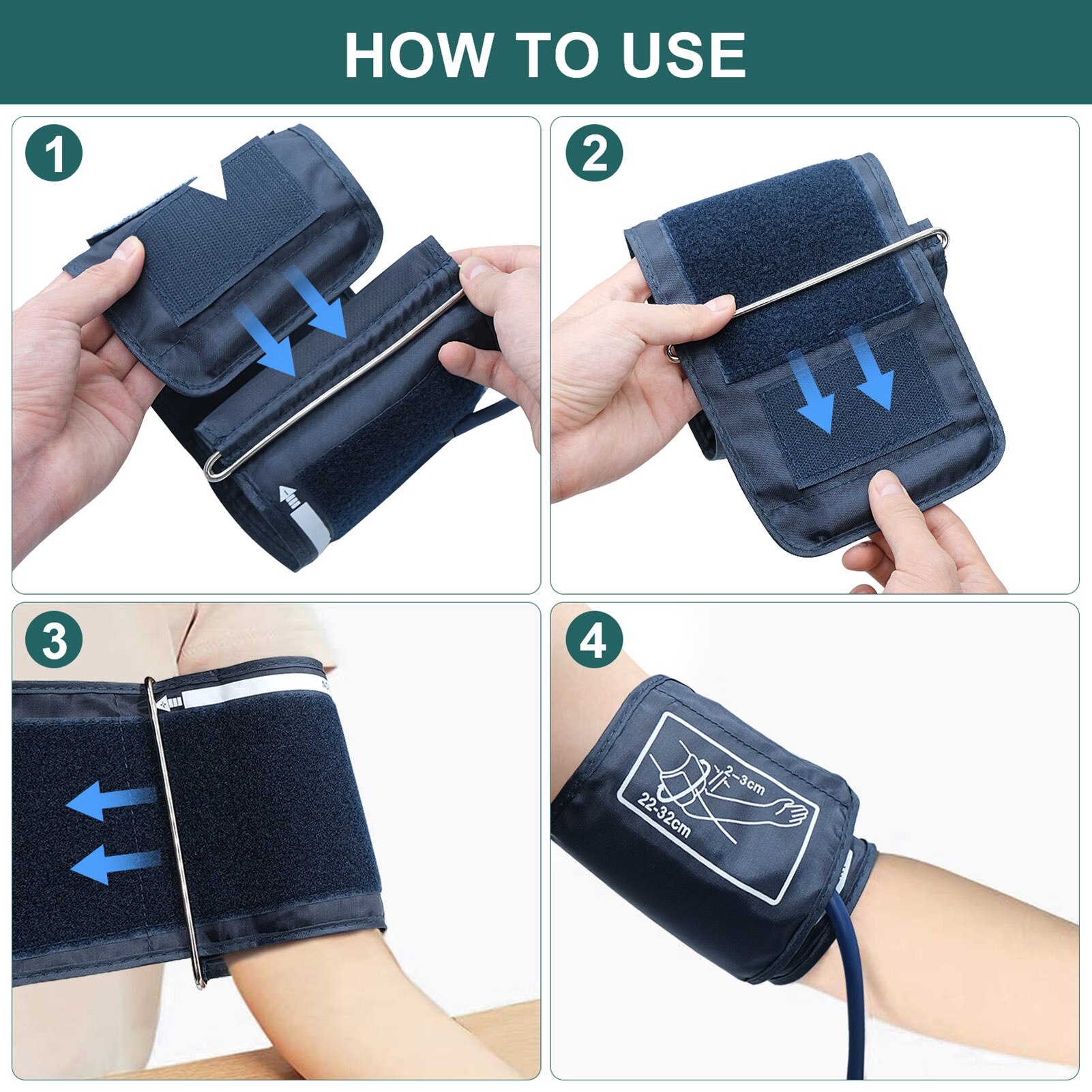 HOW TO USE

1

2

3

4

2-3cm

22-32cm