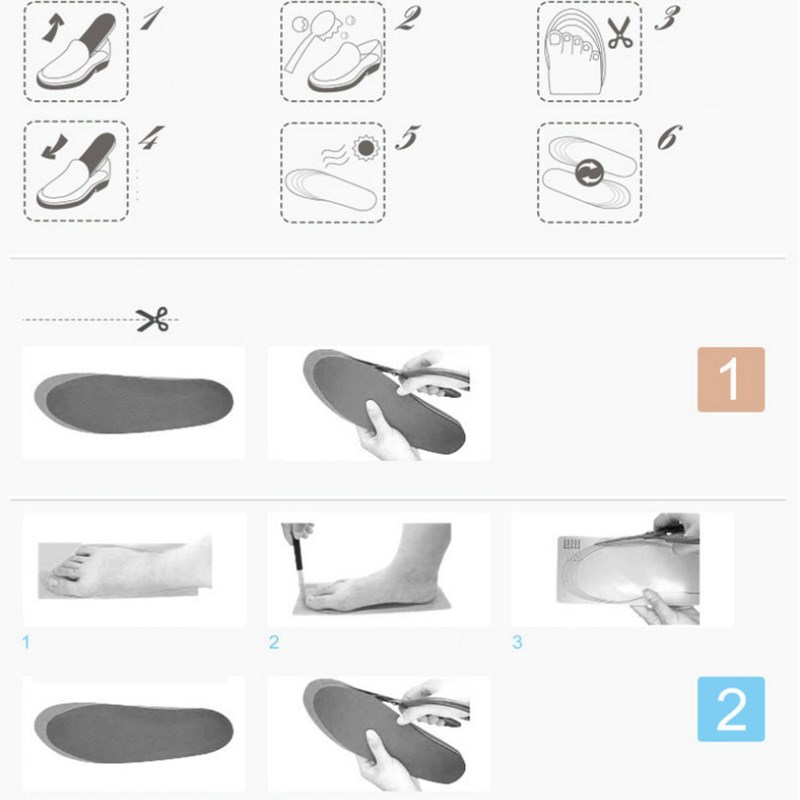 1
2
3
4
5
6

1

1
2
3

2