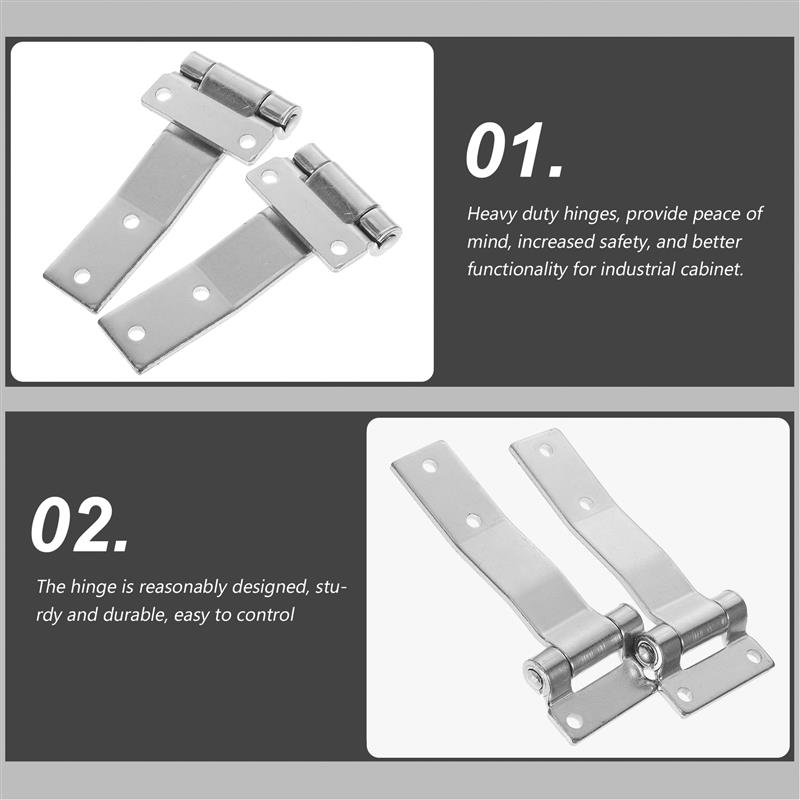 01.

Heavy duty hinges, provide peace of mind, increased safety, and better functionality for industrial cabinet.

02.

The hinge is reasonably designed, sturdy and durable, easy to control