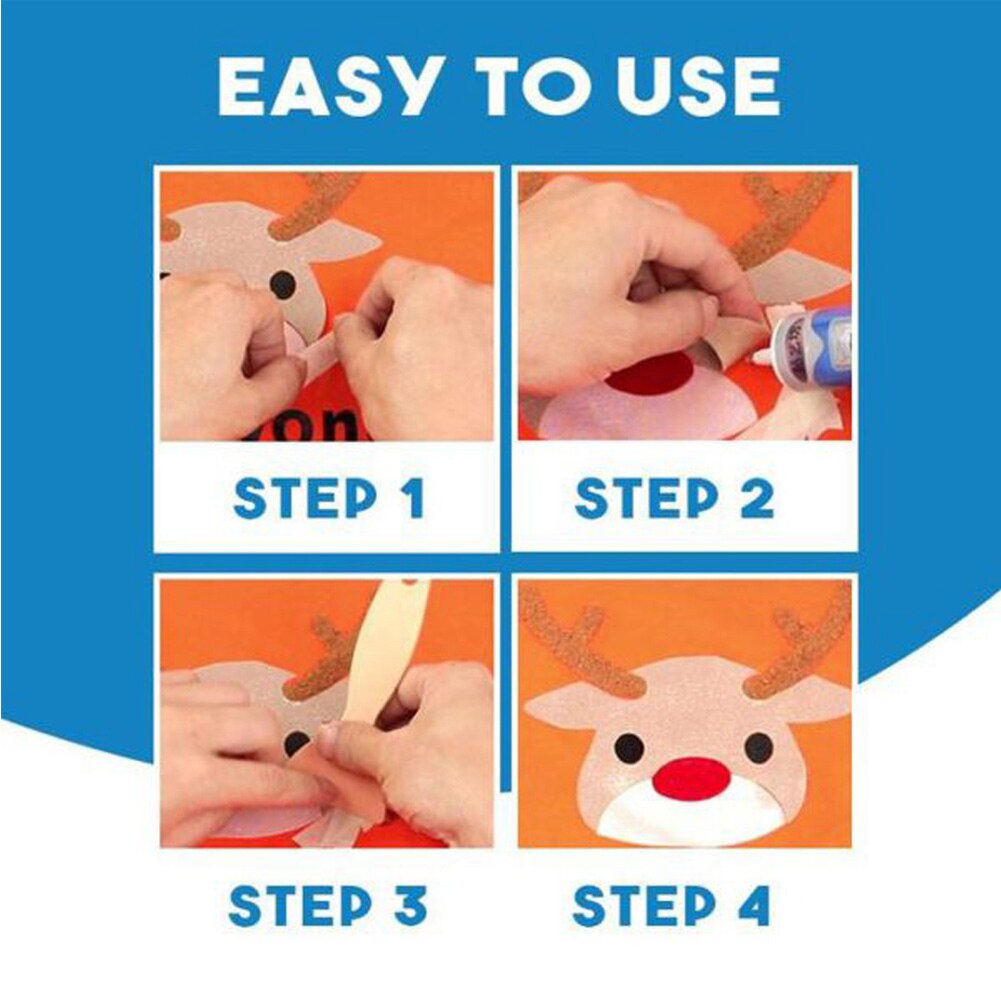 EASY TO USE

STEP 1

STEP 2

STEP 3

STEP 4