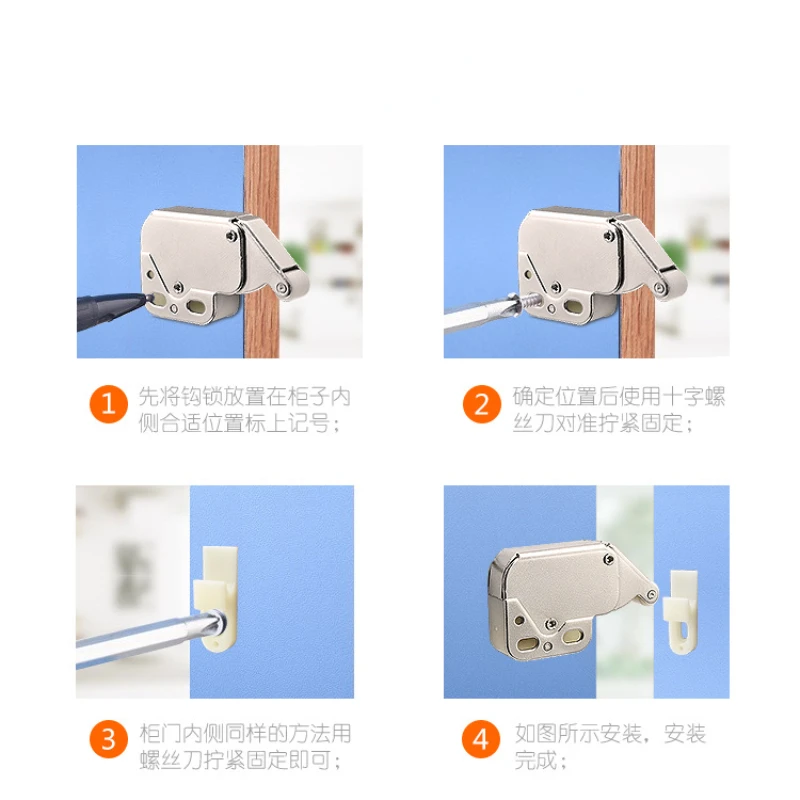 1 先将钩锁放置在柜子内侧合适位置标上记号；

2 确定位置后使用十字螺丝刀对准拧紧固定；

3 柜门内侧同样的方法用螺丝刀拧紧固定即可；

4 如图所示安装，安装完成；