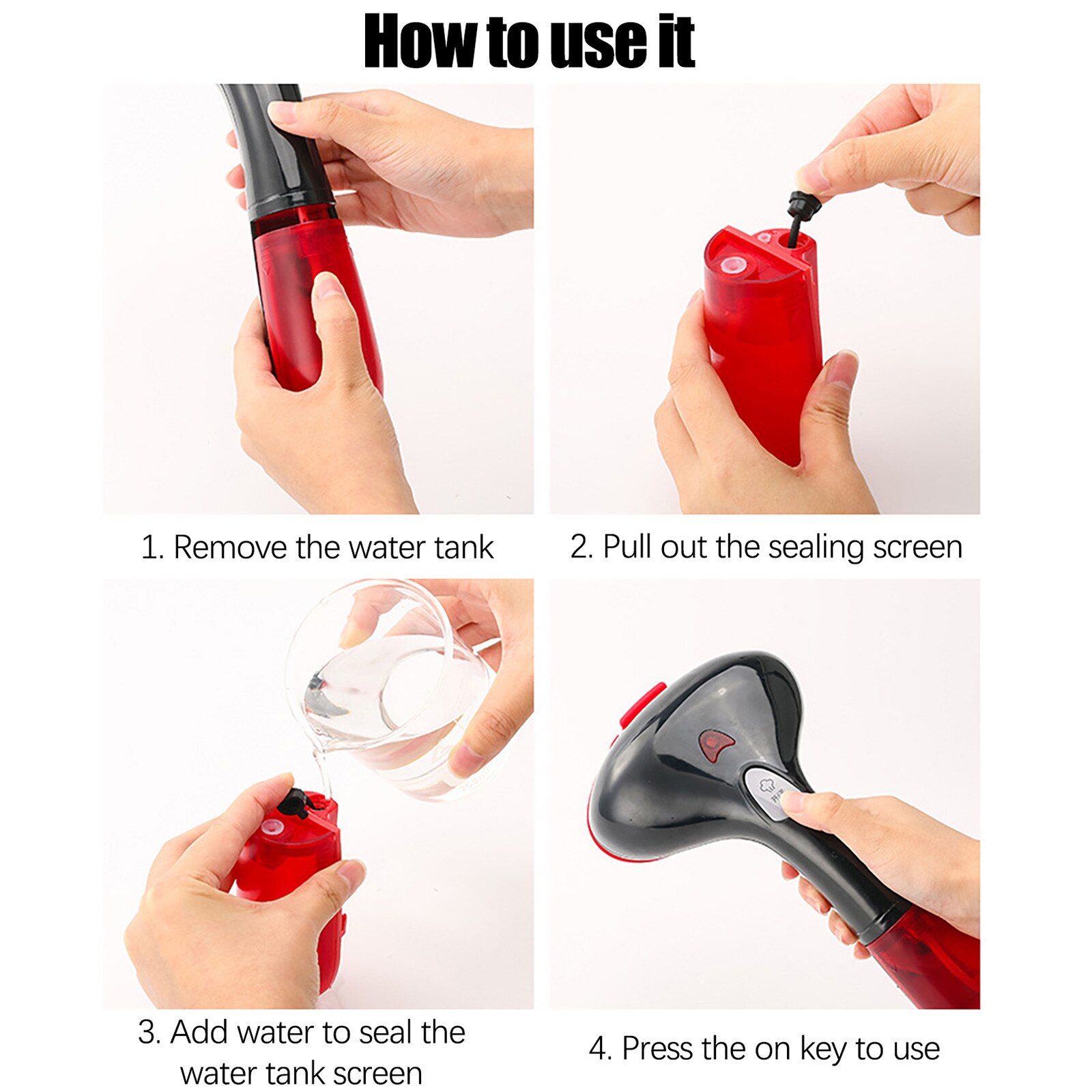 How to use it

1. Remove the water tank

2. Pull out the sealing screen

3. Add water to seal the water tank screen

4. Press the on key to use