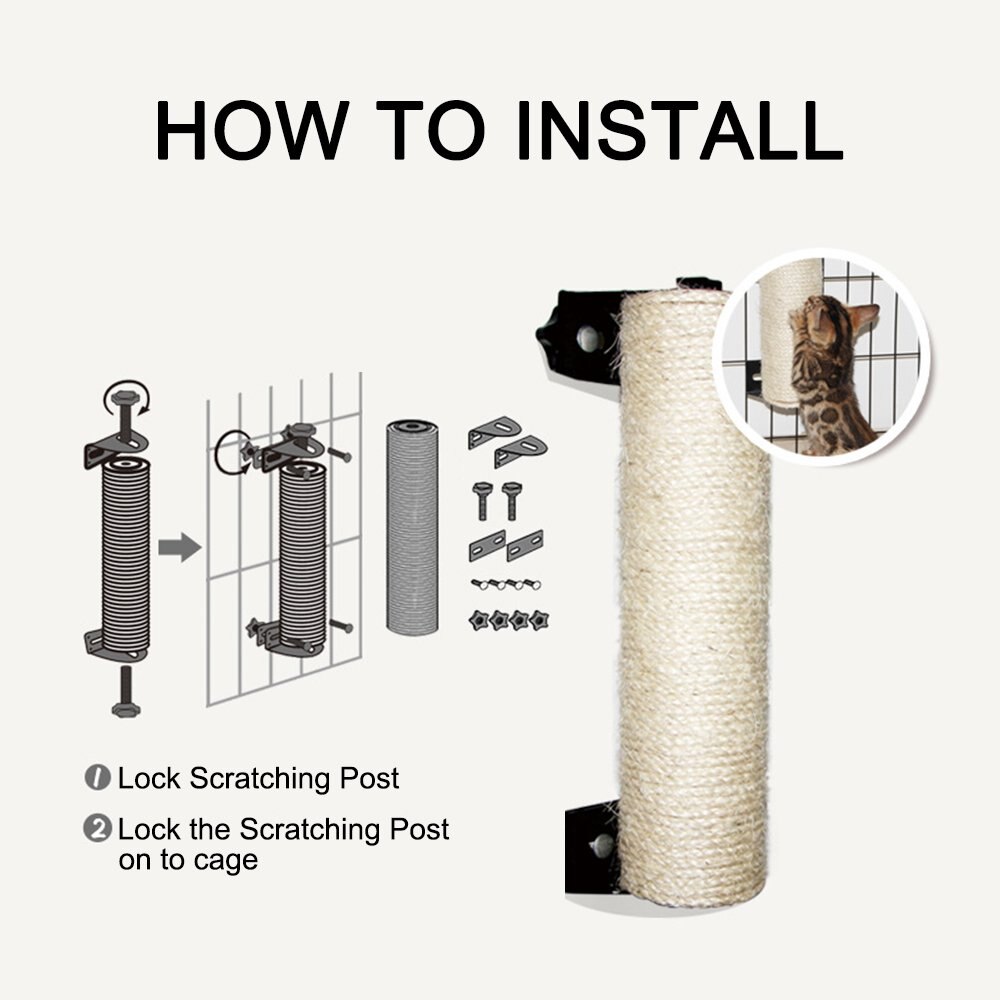 HOW TO INSTALL

1 Lock Scratching Post

2 Lock the Scratching Post on to cage