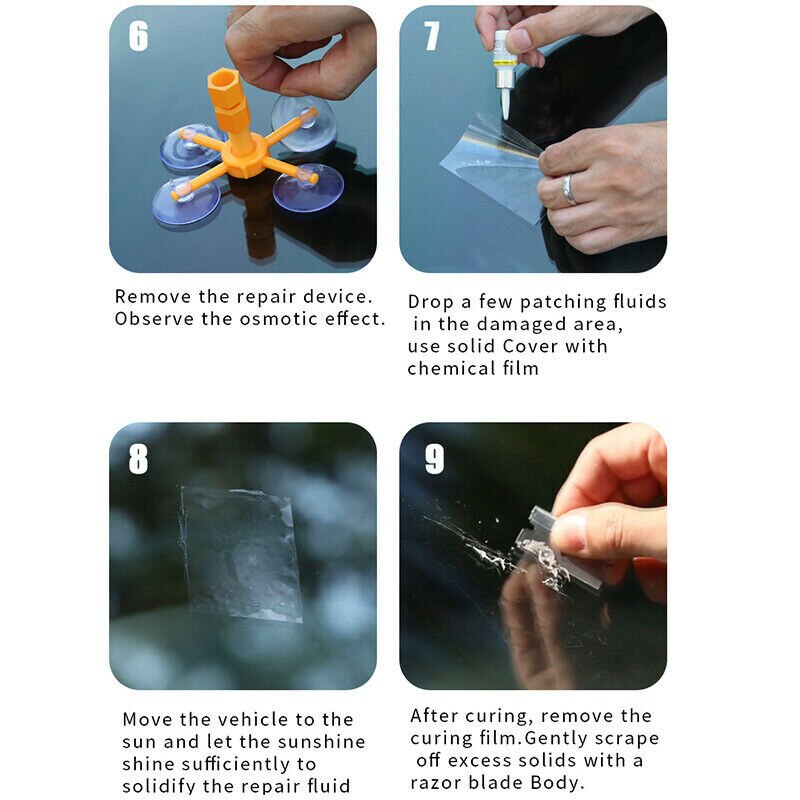 6

Remove the repair device. Observe the osmotic effect.

7

Drop a few patching fluids in the damaged area, use solid Cover with chemical film

8

Move the vehicle to the sun and let the sunshine shine sufficiently to solidify the repair fluid

9

After curing, remove the curing film.Gently scrape off excess solids with a razor blade Body.