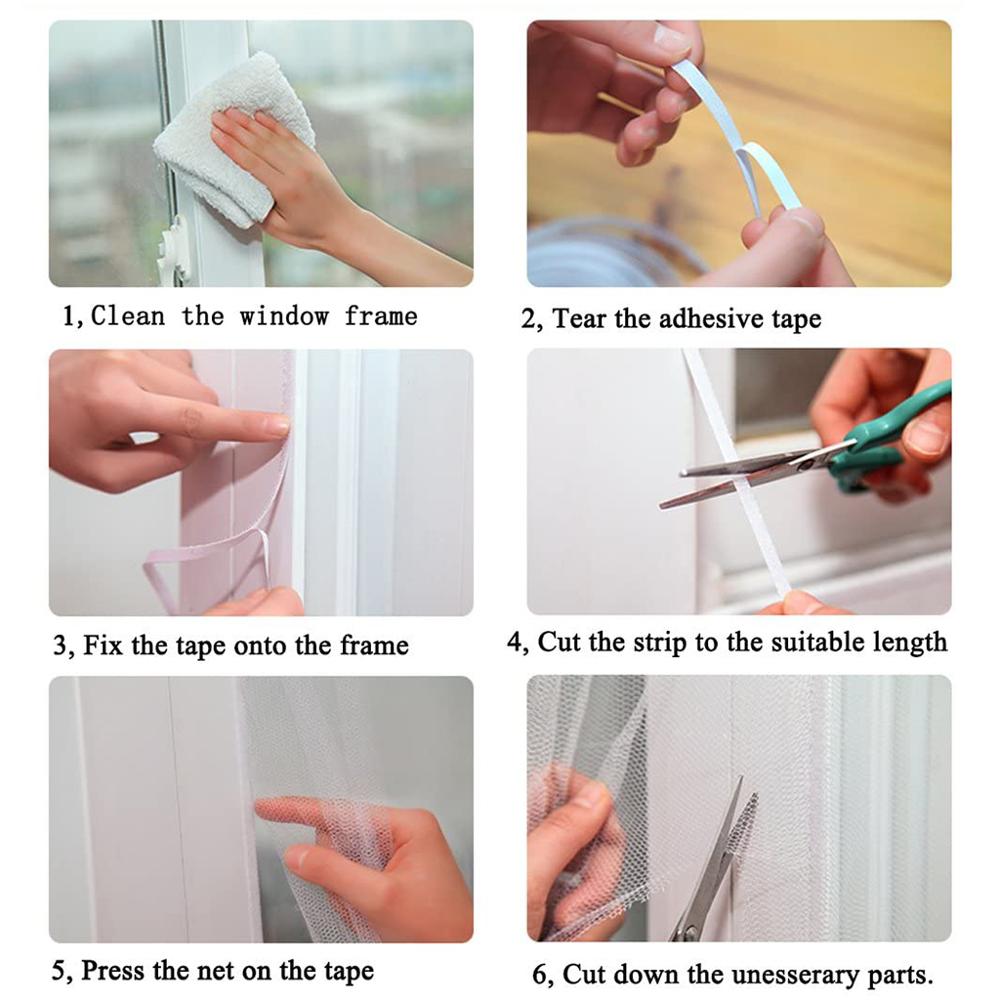 1, Clean the window frame

2, Tear the adhesive tape

3, Fix the tape onto the frame

4, Cut the strip to the suitable length

5, Press the net on the tape

6, Cut down the unesserary parts.