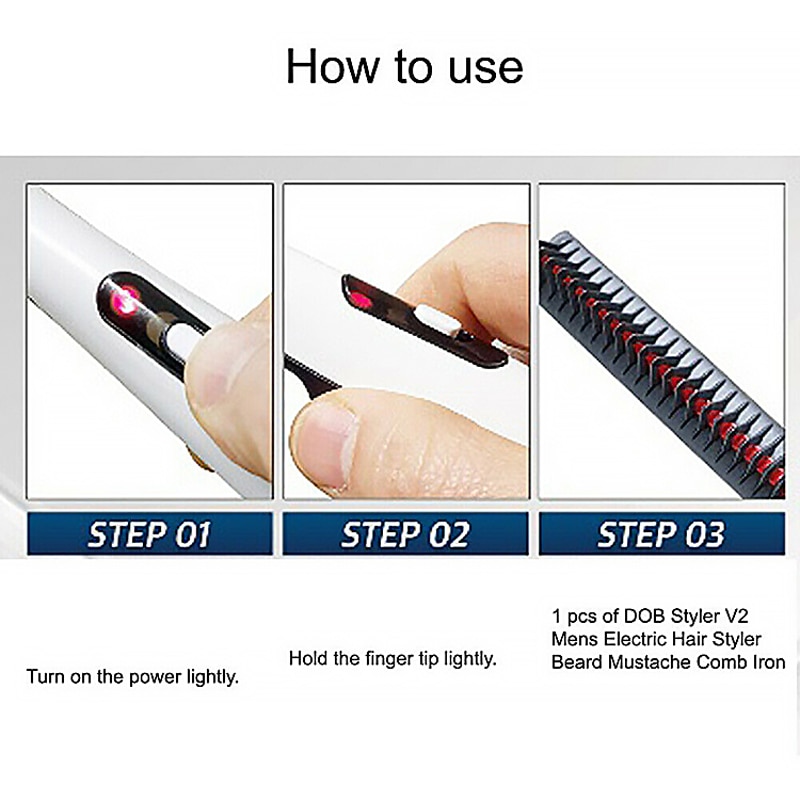 How to use

STEP 01

STEP 02

STEP 03

Turn on the power lightly.

Hold the finger tip lightly.

1 pcs of DOB Styler V2 Mens Electric Hair Styler Beard Mustache Comb Iron