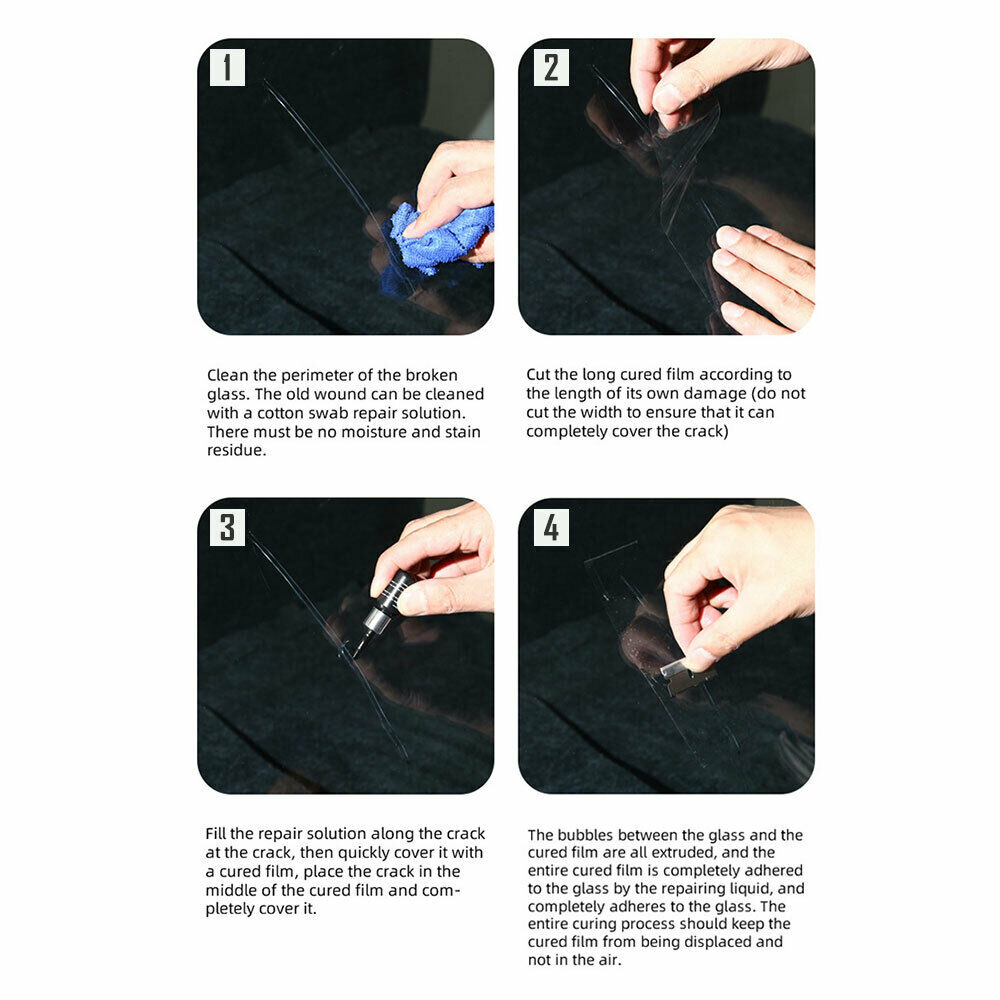 1

Clean the perimeter of the broken glass. The old wound can be cleaned with a cotton swab repair solution. There must be no moisture and stain residue.

2

Cut the long cured film according to the length of its own damage (do not cut the width to ensure that it can completely cover the crack)

3

Fill the repair solution along the crack at the crack, then quickly cover it with a cured film, place the crack in the middle of the cured film and completely cover it.

4

The bubbles between the glass and the cured film are all extruded, and the entire cured film is completely adhered to the glass by the repairing liquid, and completely adheres to the glass. The entire curing process should keep the cured film from being displaced and not in the air.