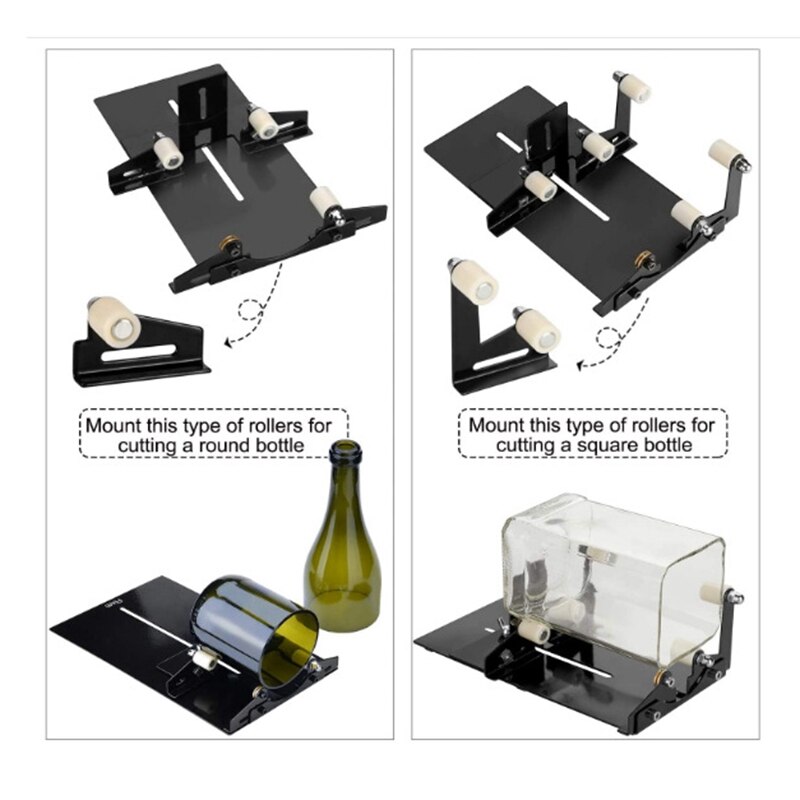 Mount this type of rollers for cutting a round bottle

Mount this type of rollers for cutting a square bottle