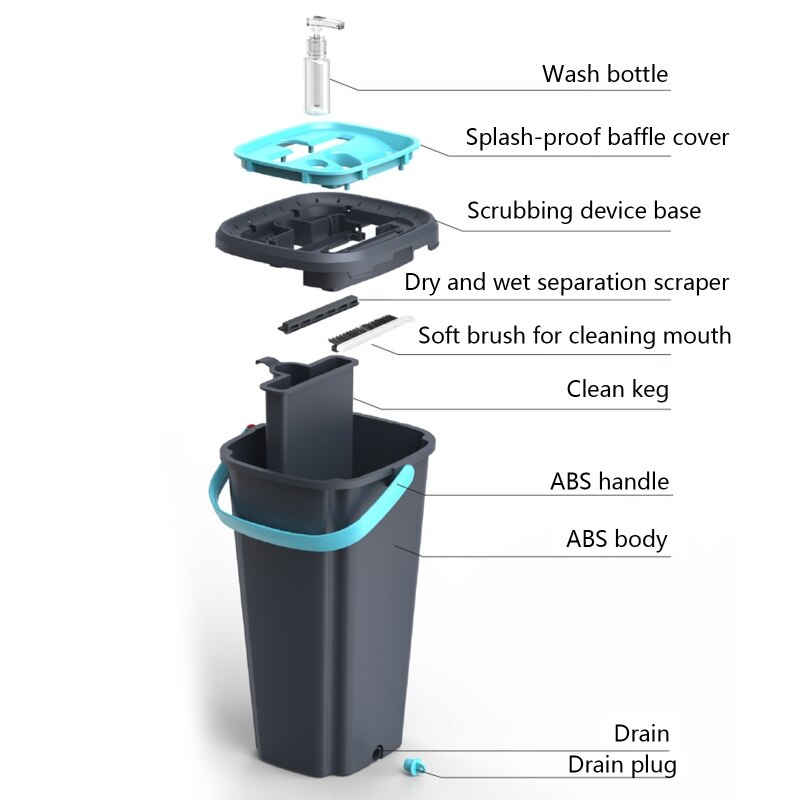 Wash bottle

Splash-proof baffle cover

Scrubbing device base

Dry and wet separation scraper

Soft brush for cleaning mouth

Clean keg

ABS handle

ABS body

Drain

Drain plug