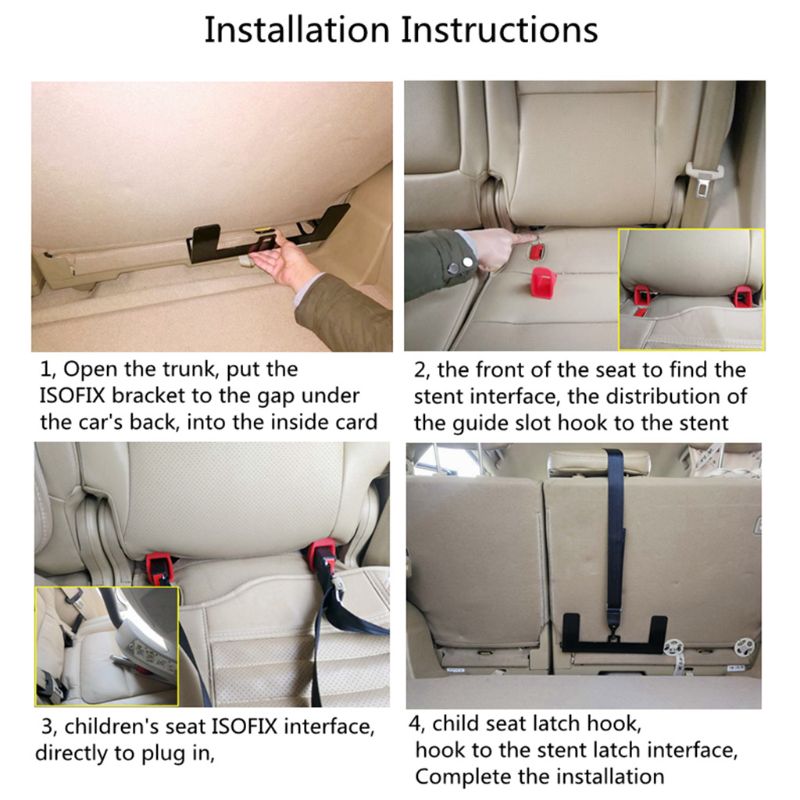 Installation Instructions

1, Open the trunk, put the ISOFIX bracket to the gap under the car's back, into the inside card

2, the front of the seat to find the stent interface, the distribution of the guide slot hook to the stent

3, children's seat ISOFIX interface, directly to plug in,

4, child seat latch hook, hook to the stent latch interface, Complete the installation