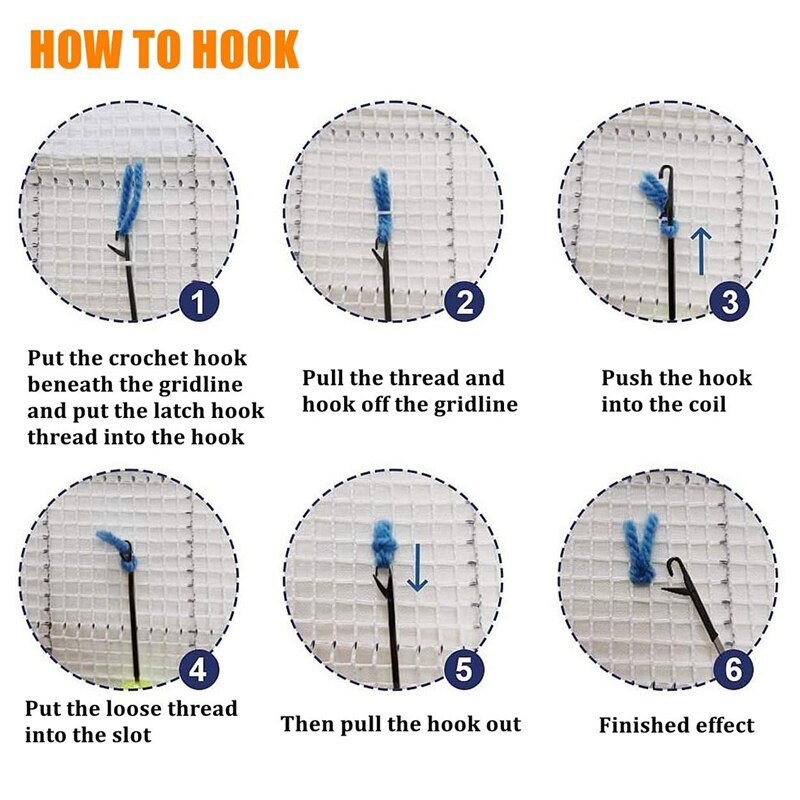 HOW TO HOOK

1

Put the crochet hook beneath the gridline and put the latch hook thread into the hook

2

Pull the thread and hook off the gridline

3

Push the hook into the coil

4

Put the loose thread into the slot

5

Then pull the hook out

6

Finished effect