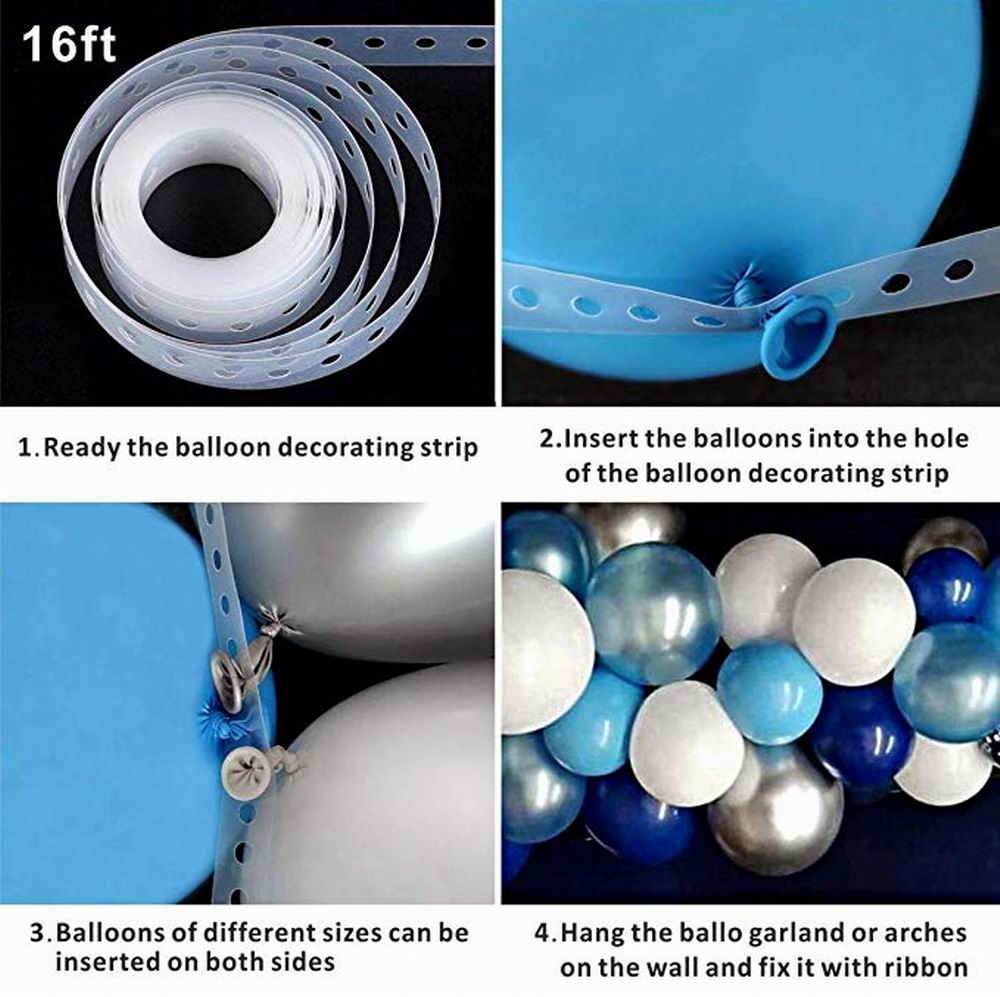 16ft

1.Ready the balloon decorating strip

2.Insert the balloons into the hole of the balloon decorating strip

3.Balloons of different sizes can be inserted on both sides

4.Hang the ballo garland or arches on the wall and fix it with ribbon