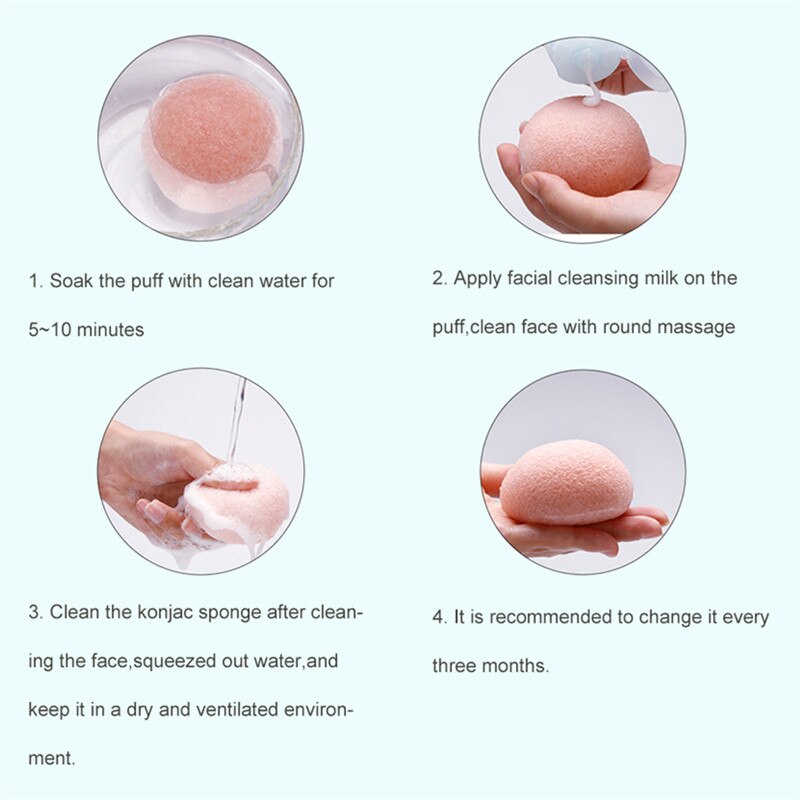 1. Soak the puff with clean water for 5~10 minutes

2. Apply facial cleansing milk on the puff,clean face with round massage

3. Clean the konjac sponge after cleaning the face,squeezed out water,and keep it in a dry and ventilated environment.

4. It is recommended to change it every three months.