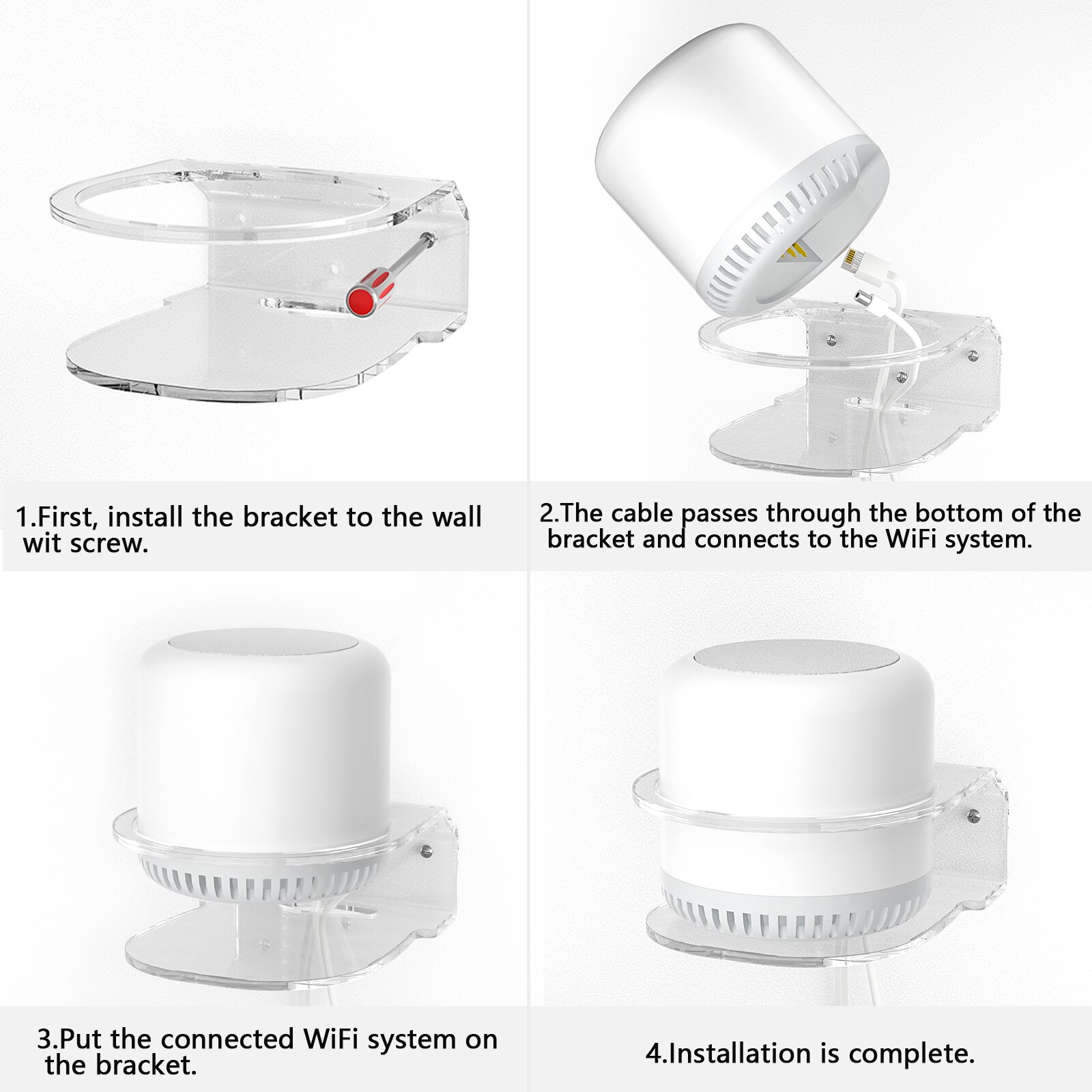 1.First, install the bracket to the wall wit screw.

2.The cable passes through the bottom of the bracket and connects to the WiFi system.

3.Put the connected WiFi system on the bracket.

4.Installation is complete.