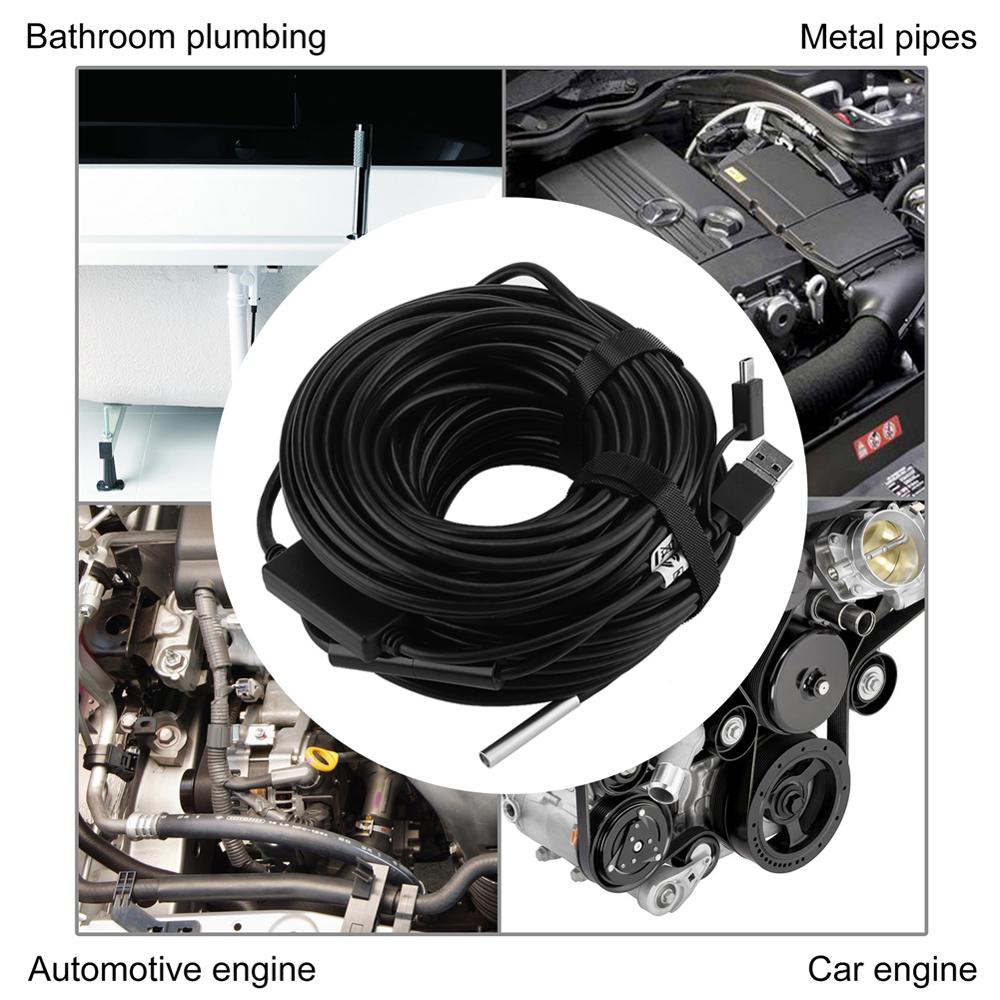 Bathroom plumbing

Metal pipes

Automotive engine

Car engine