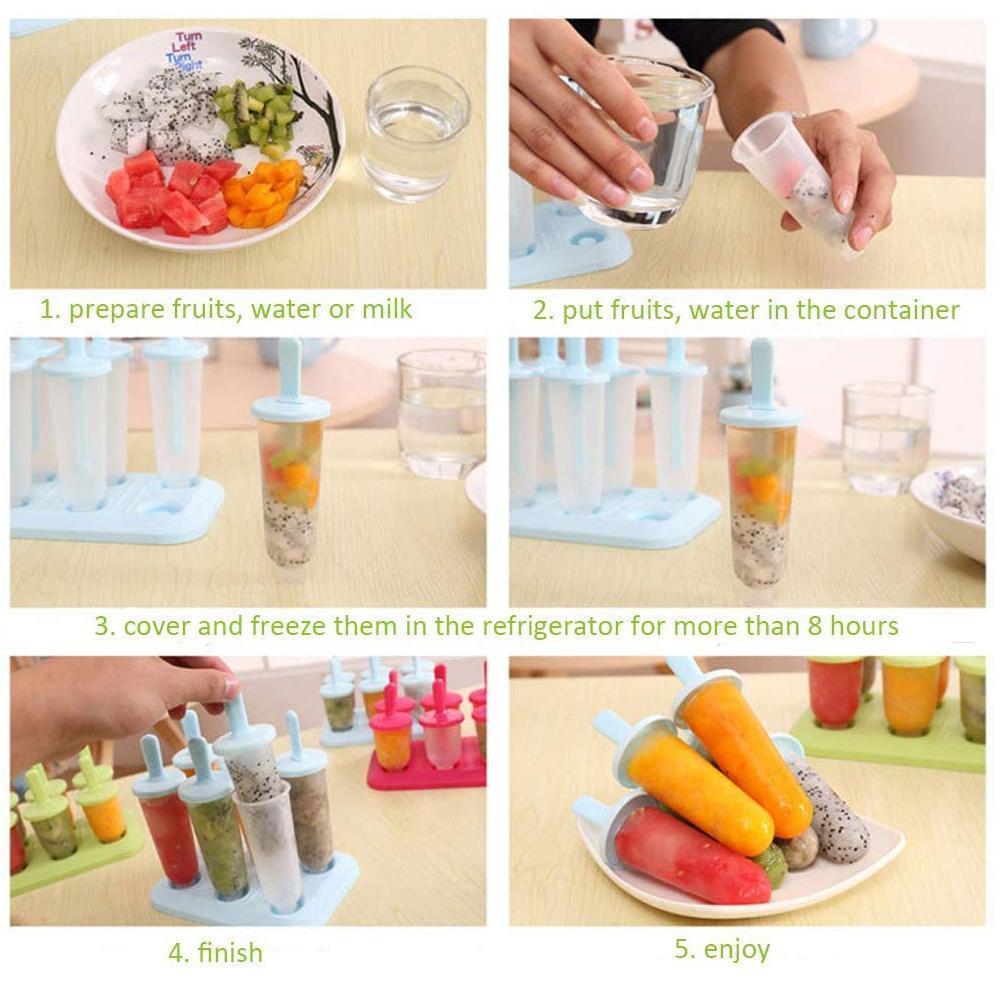 Turn Left Turn Right

1. prepare fruits, water or milk

2. put fruits, water in the container

3. cover and freeze them in the refrigerator for more than 8 hours

4. finish

5. enjoy