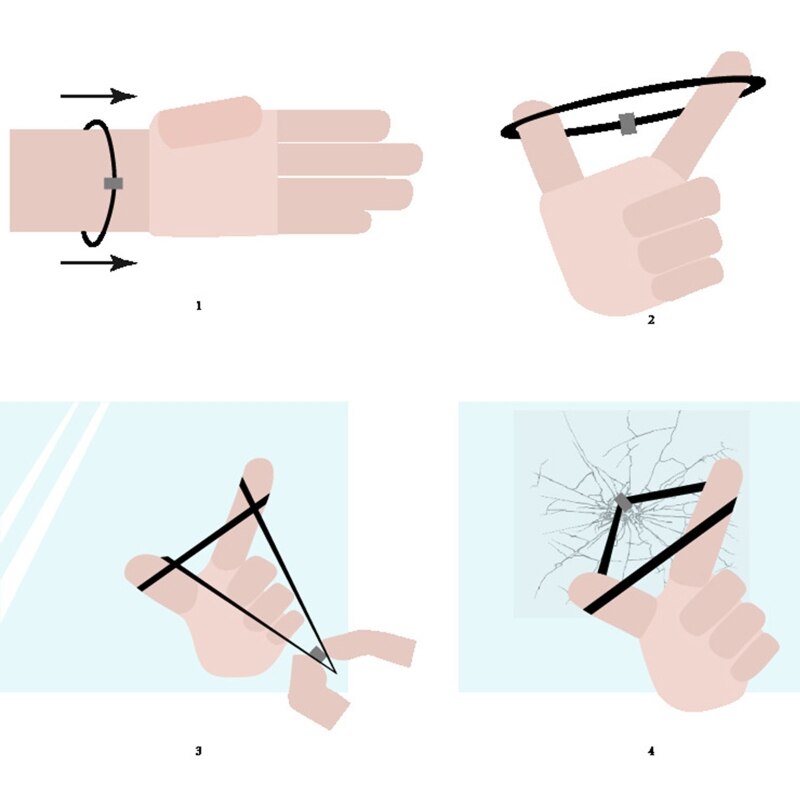 1

2

3

4