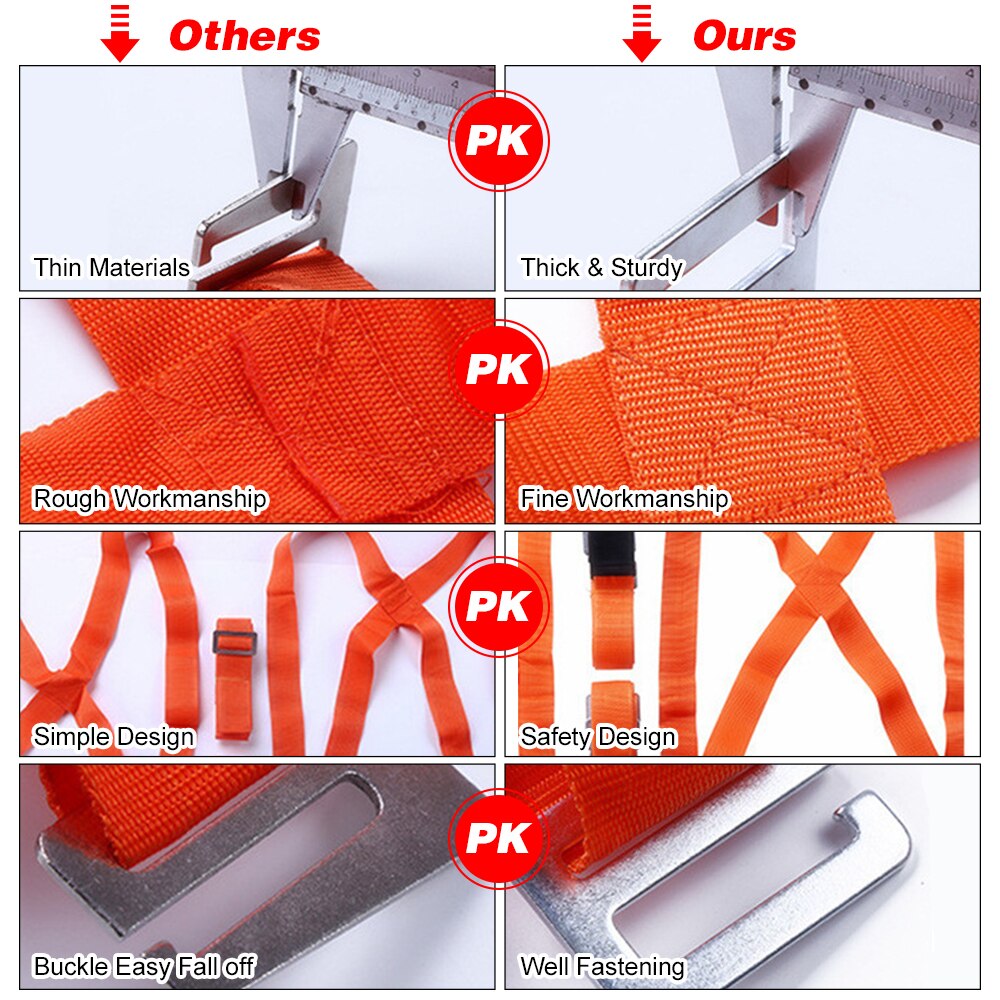 Others

Ours

PK

Thin Materials

Thick & Sturdy

PK

Rough Workmanship

Fine Workmanship

PK

Simple Design

Safety Design

PK

Buckle Easy Fall off

Well Fastening