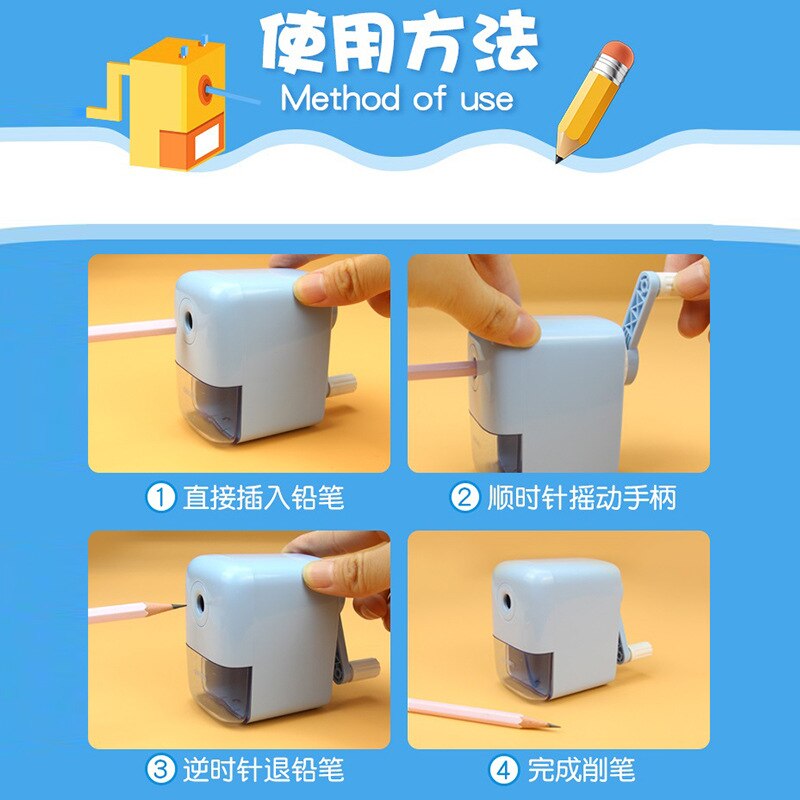 使用方法
Method of use

① 直接插入铅笔

② 顺时针摇动手柄

③ 逆时针退铅笔

④ 完成削笔