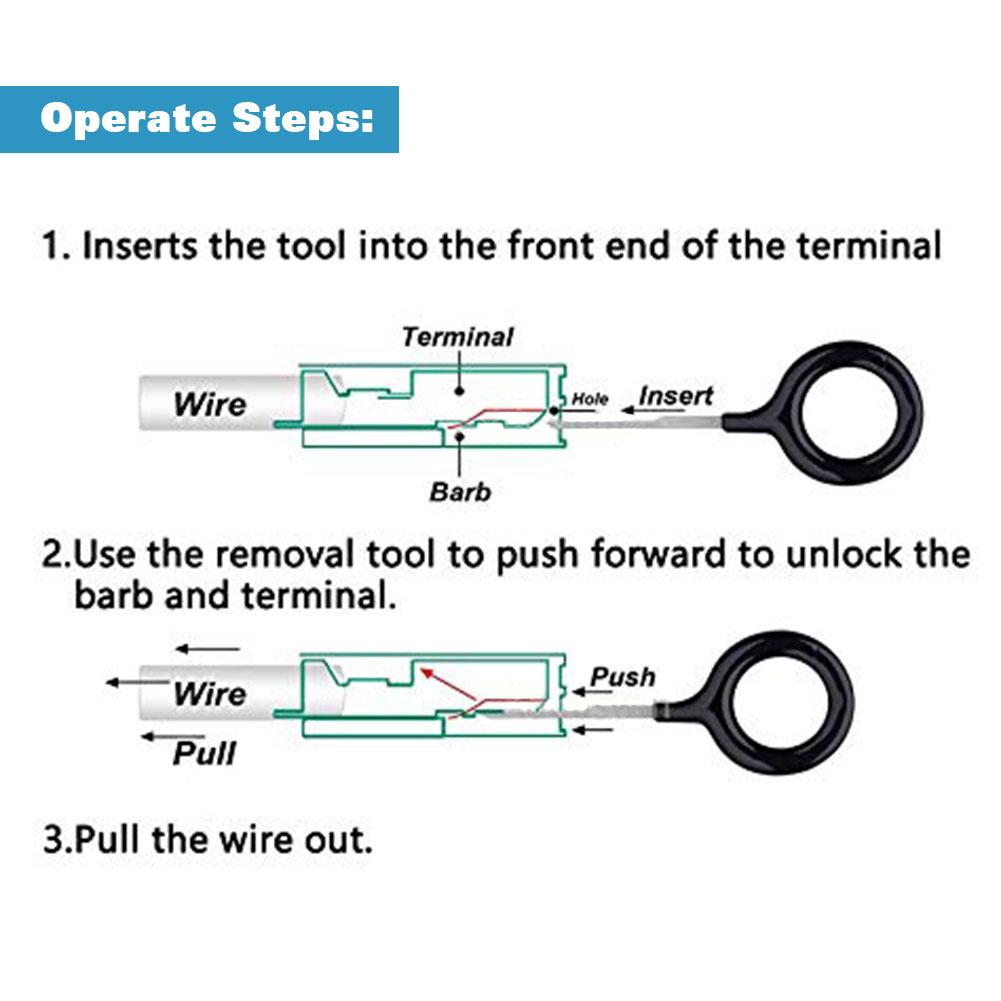 Operate Steps:

1. Inserts the tool into the front end of the terminal

Terminal
Wire
Hole
Insert
Barb

2.Use the removal tool to push forward to unlock the barb and terminal.

Wire
Push
Pull

3.Pull the wire out.