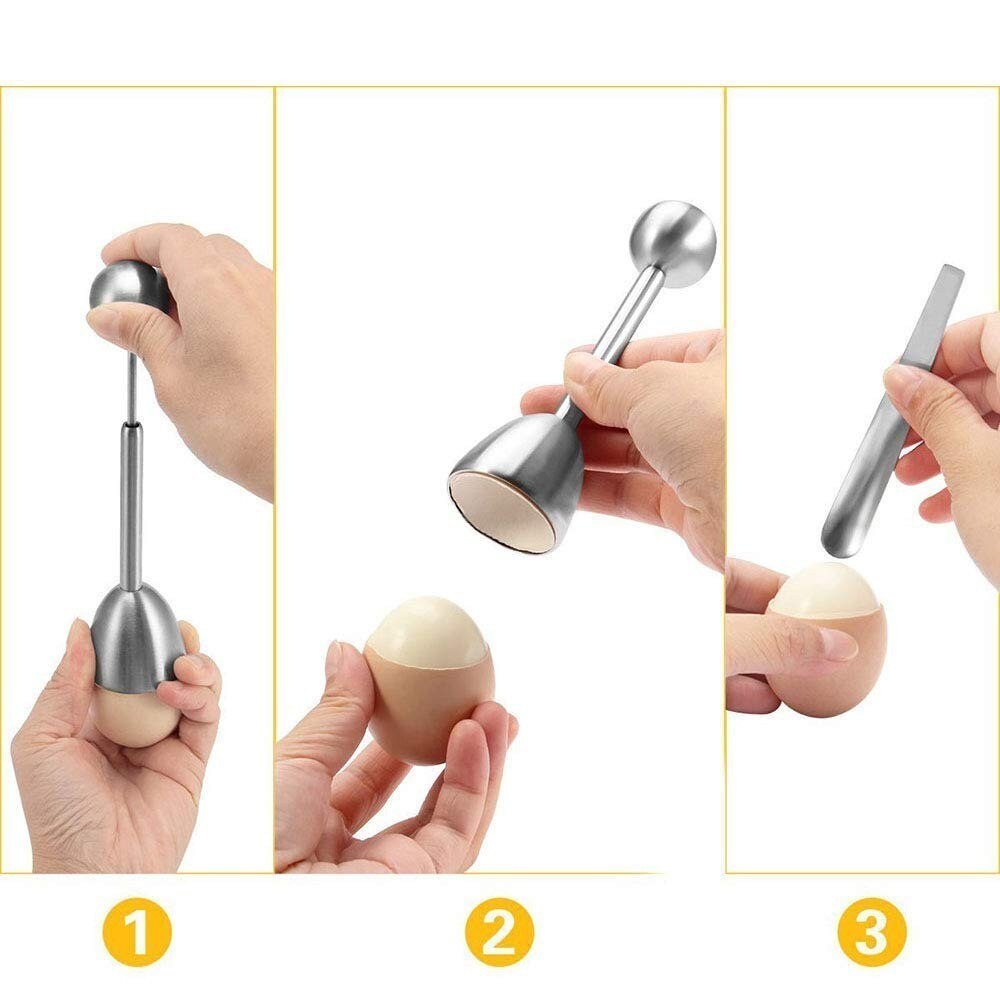 1

2

3