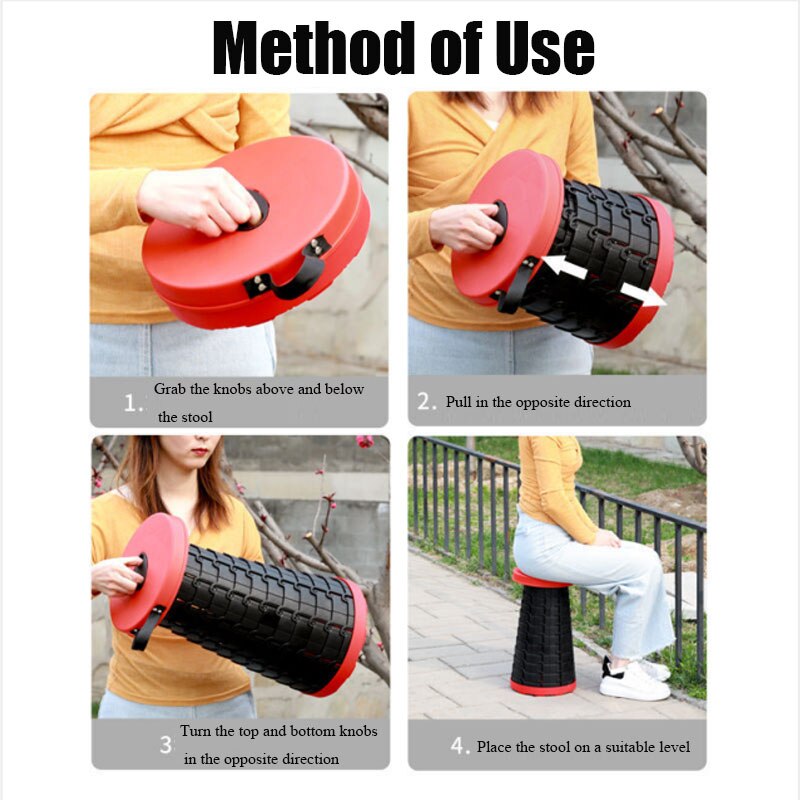 Method of Use

1. Grab the knobs above and below the stool

2. Pull in the opposite direction

3 Turn the top and bottom knobs in the opposite direction

4. Place the stool on a suitable level