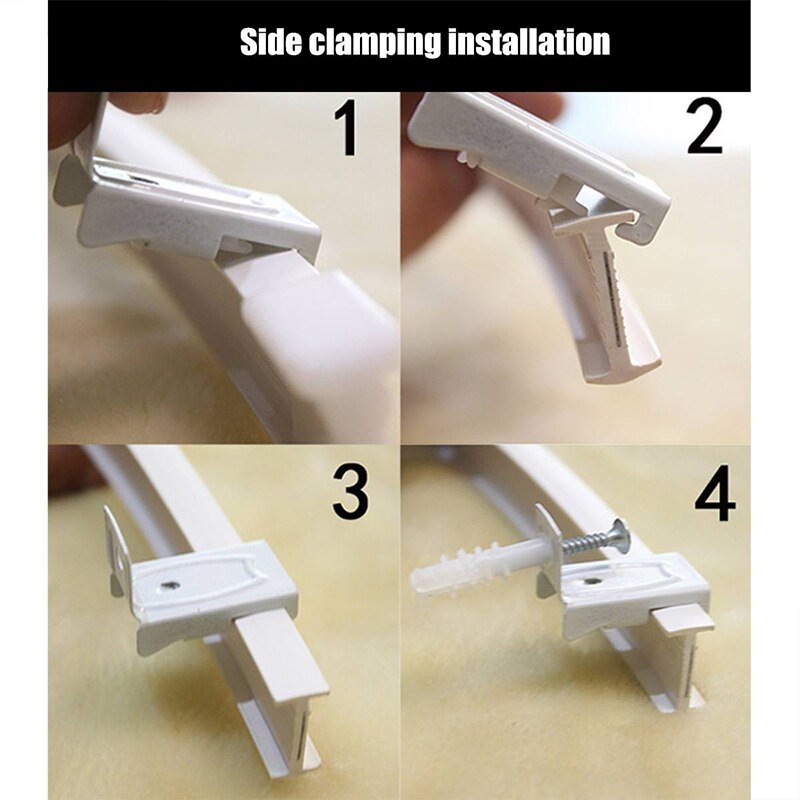 Side clamping installation

1

2

3

4