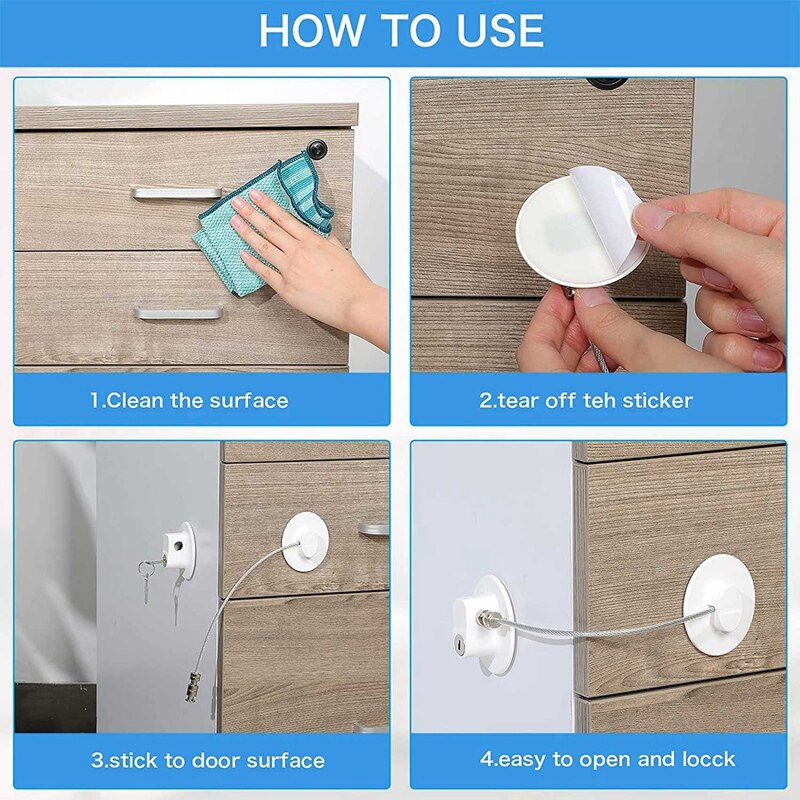 HOW TO USE

1.Clean the surface

2.tear off teh sticker

3.stick to door surface

4.easy to open and locck