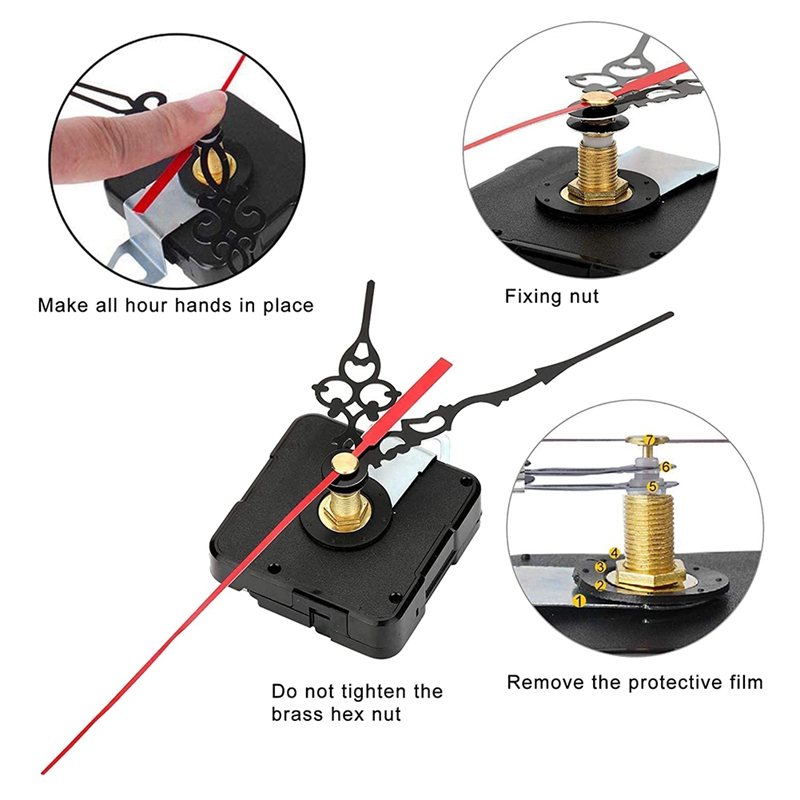 Make all hour hands in place

Fixing nut

7
6
5
4
3
2
1

Do not tighten the brass hex nut

Remove the protective film