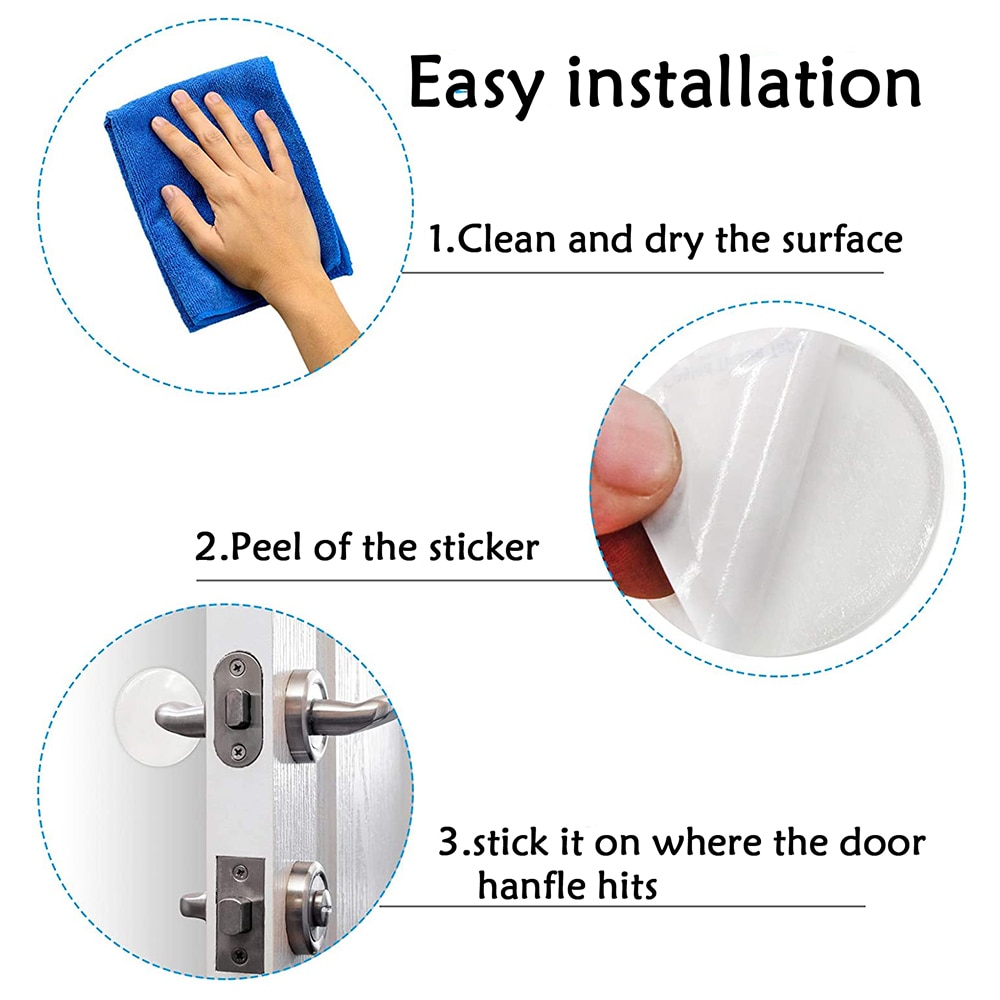 Easy installation

1.Clean and dry the surface

2.Peel of the sticker

3.stick it on where the door hanfle hits