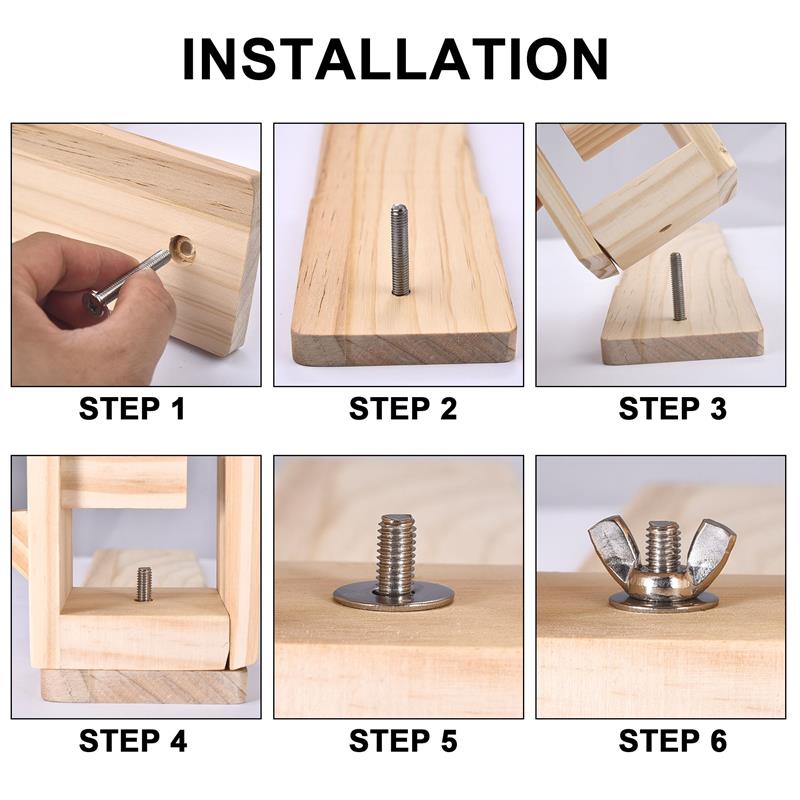 INSTALLATION

STEP 1

STEP 2

STEP 3

STEP 4

STEP 5

STEP 6