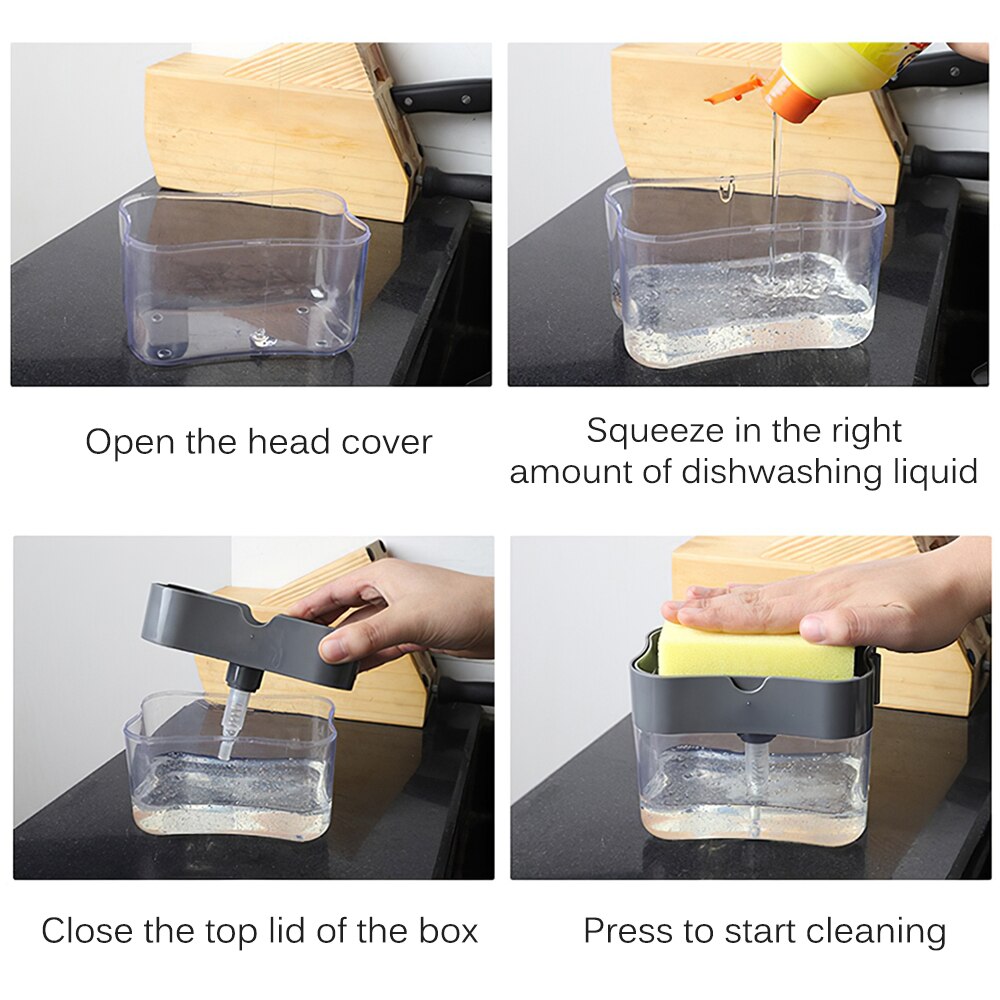 Open the head cover

Squeeze in the right amount of dishwashing liquid

Close the top lid of the box

Press to start cleaning