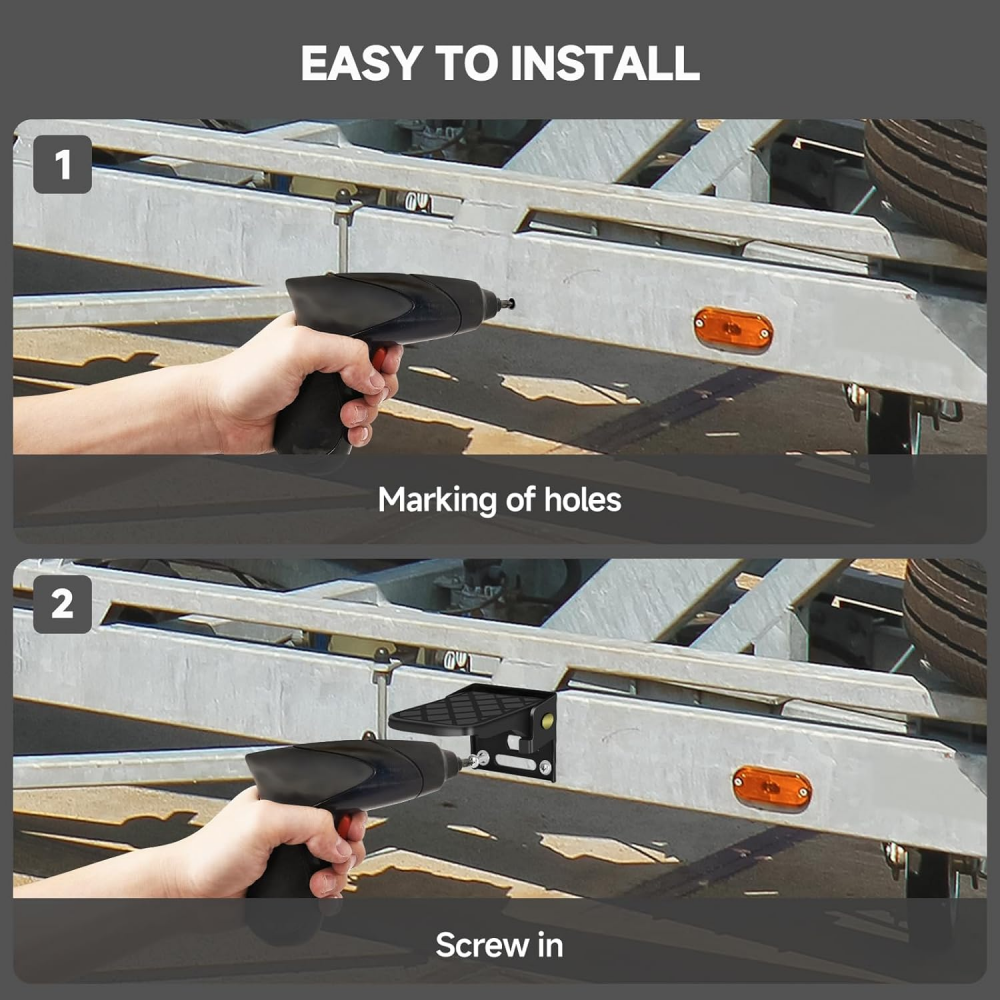 EASY TO INSTALL

1

Marking of holes

2

Screw in