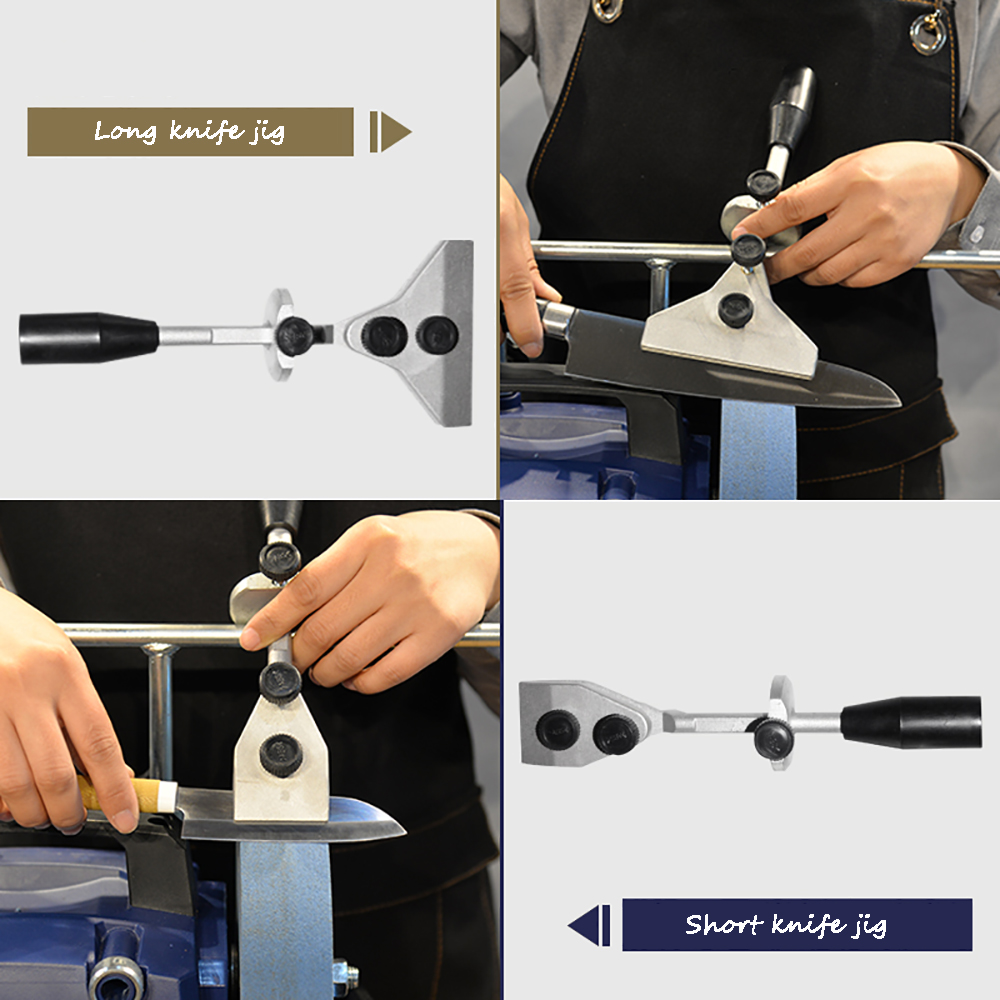 Long knife jig

Short knife jig