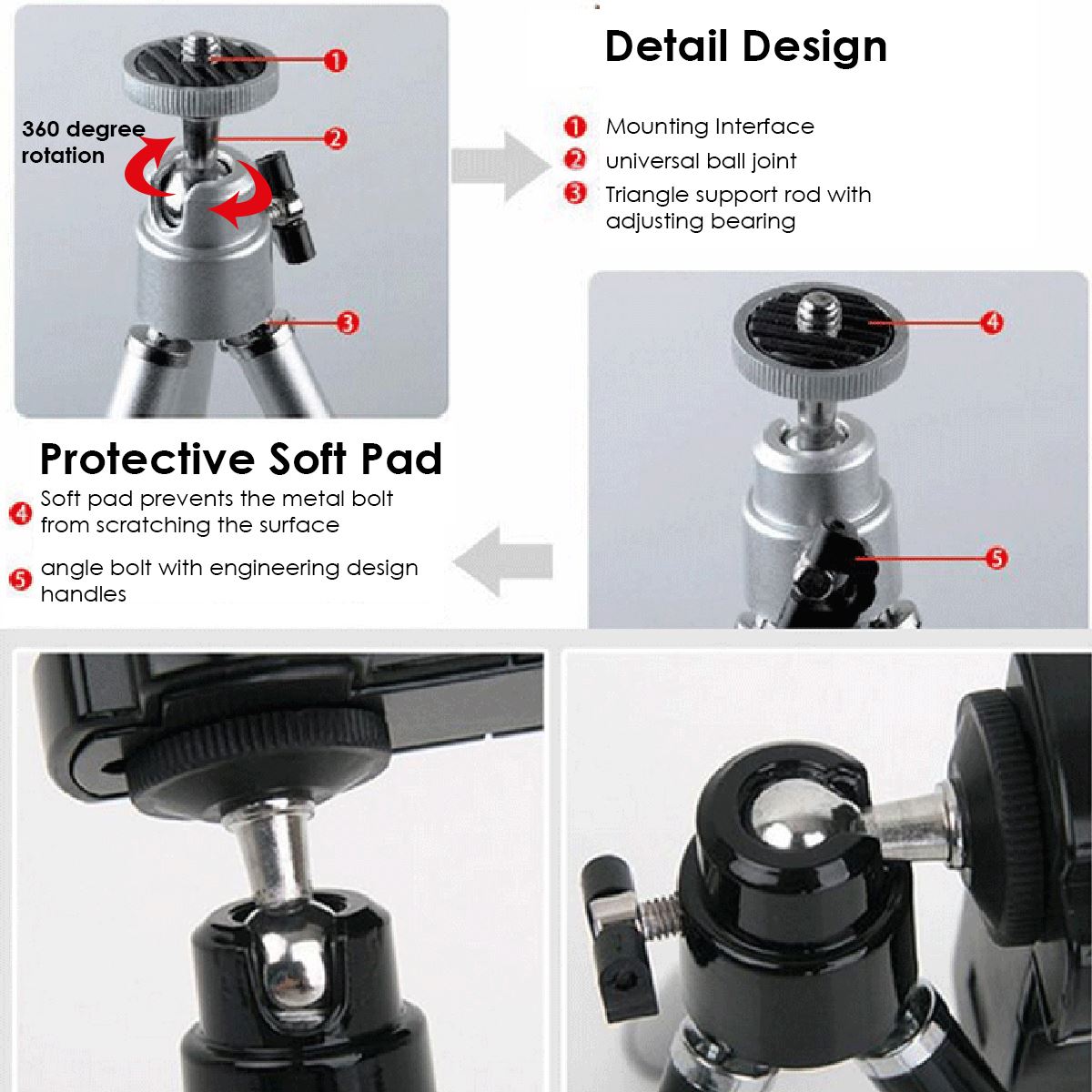 1
360 degree rotation
2
3

Detail Design

1 Mounting Interface
2 universal ball joint
3 Triangle support rod with adjusting bearing

4
5

Protective Soft Pad

4 Soft pad prevents the metal bolt from scratching the surface

5 angle bolt with engineering design handles