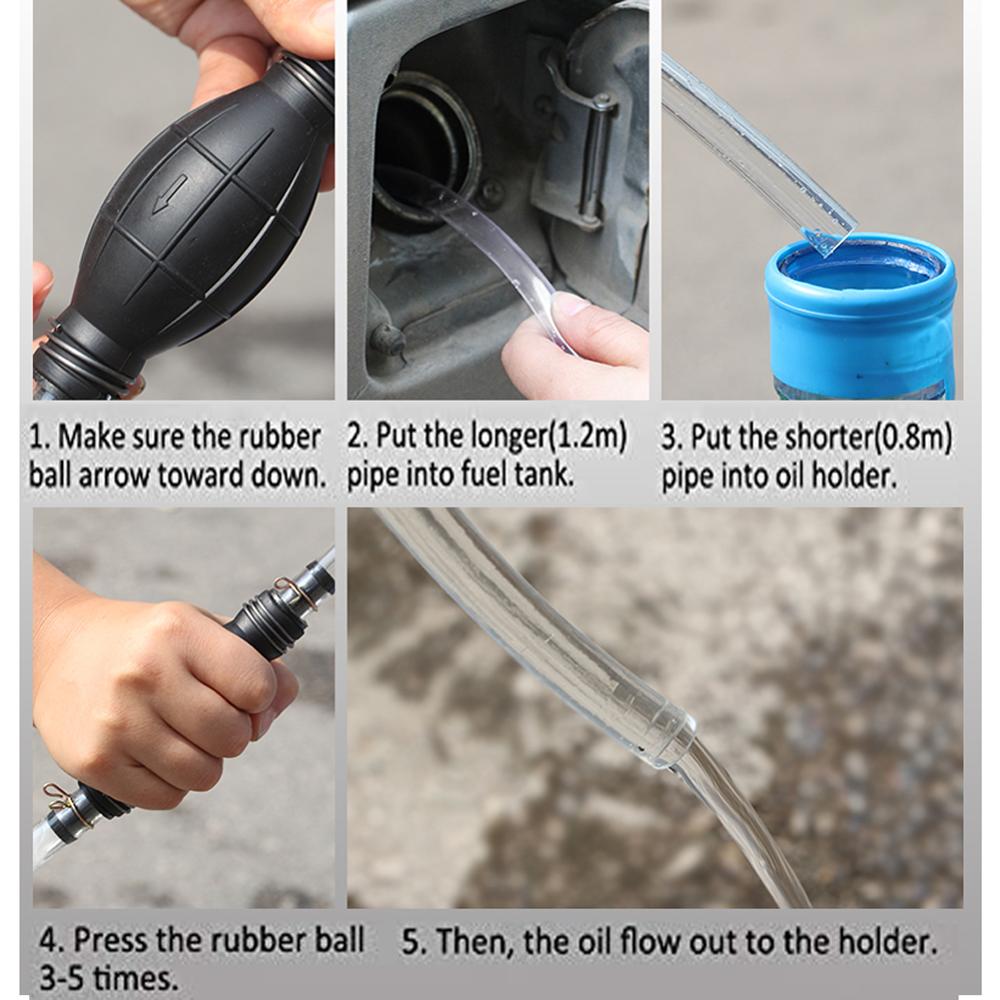 1. Make sure the rubber ball arrow toward down.

2. Put the longer(1.2m) pipe into fuel tank.

3. Put the shorter(0.8m) pipe into oil holder.

4. Press the rubber ball 3-5 times.

5. Then, the oil flow out to the holder.